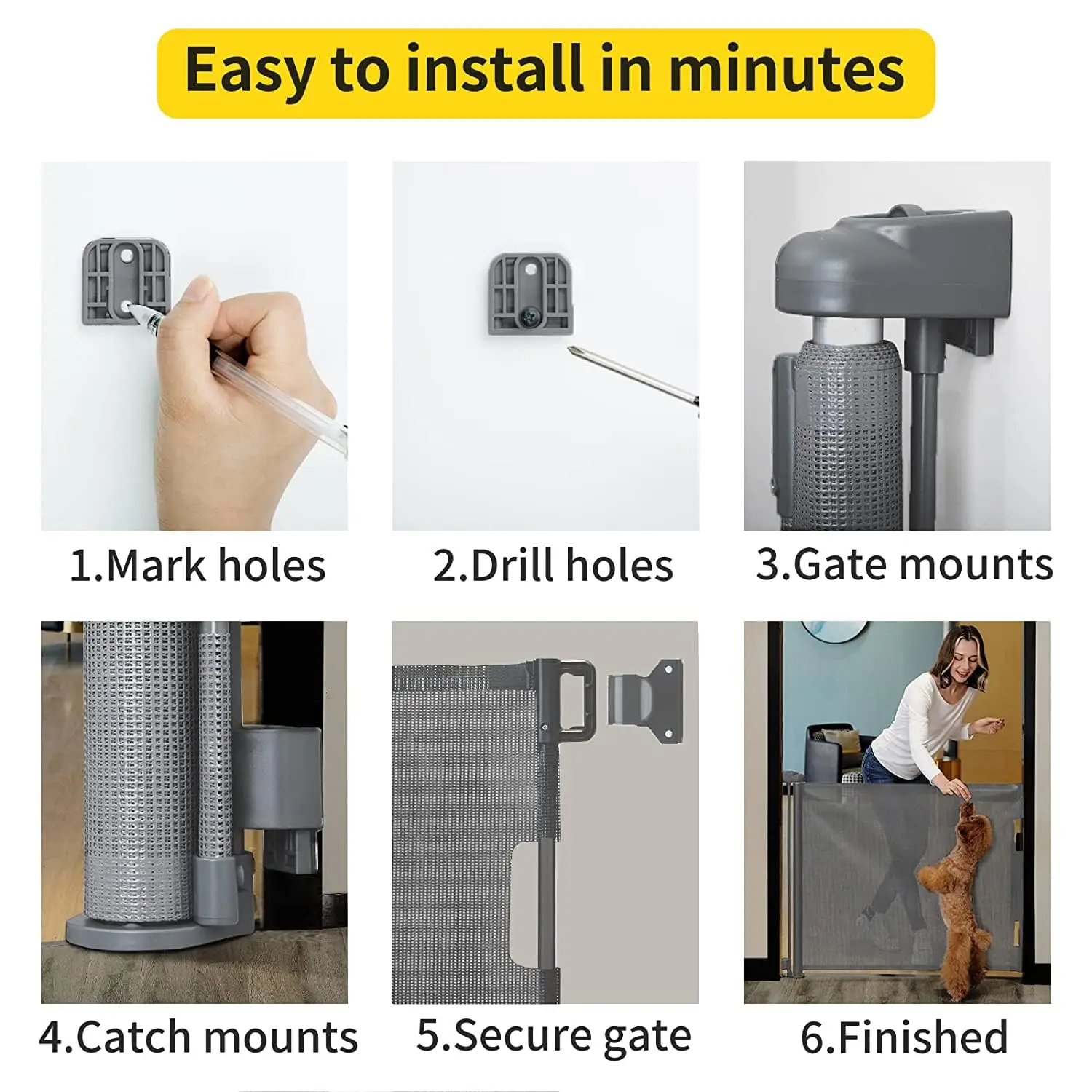 Easy to install in minutes

1.Mark holes

2.Drill holes

3.Gate mounts

4.Catch mounts

5.Secure gate

6.Finished