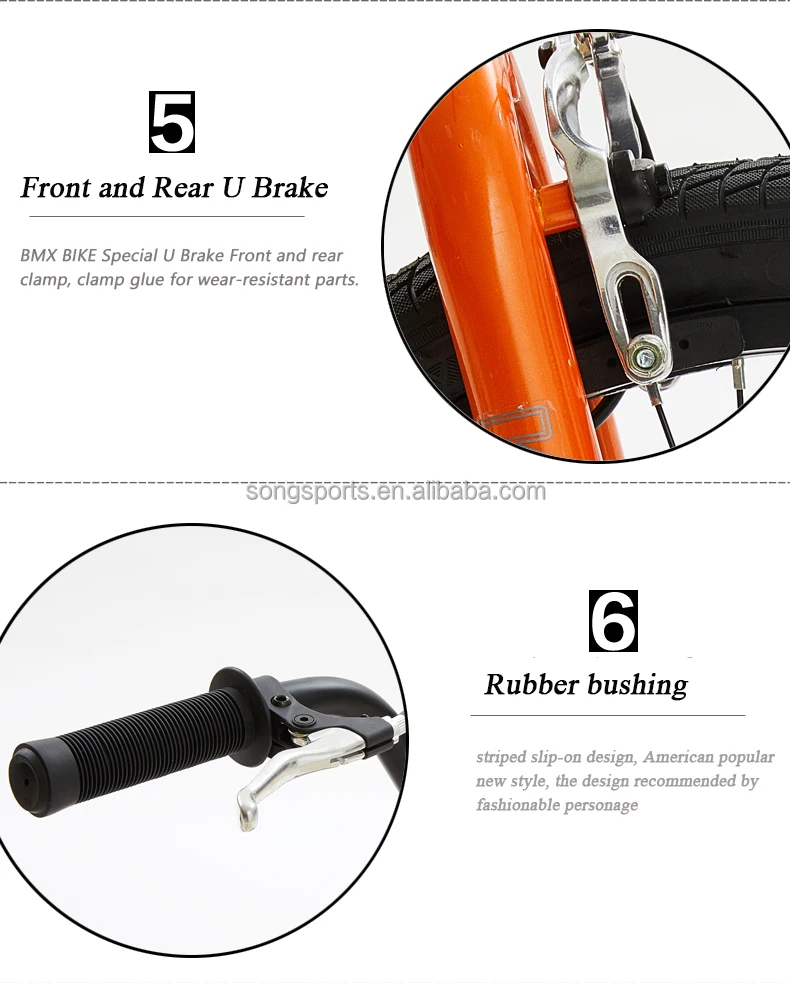 5

Front and Rear U Brake

BMX BIKE Special U Brake Front and rear clamp, clamp glue for wear-resistant parts.

songsports.en.alibaba.com

6

Rubber bushing

striped slip-on design, American popular new style, the design recommended by fashionable personage