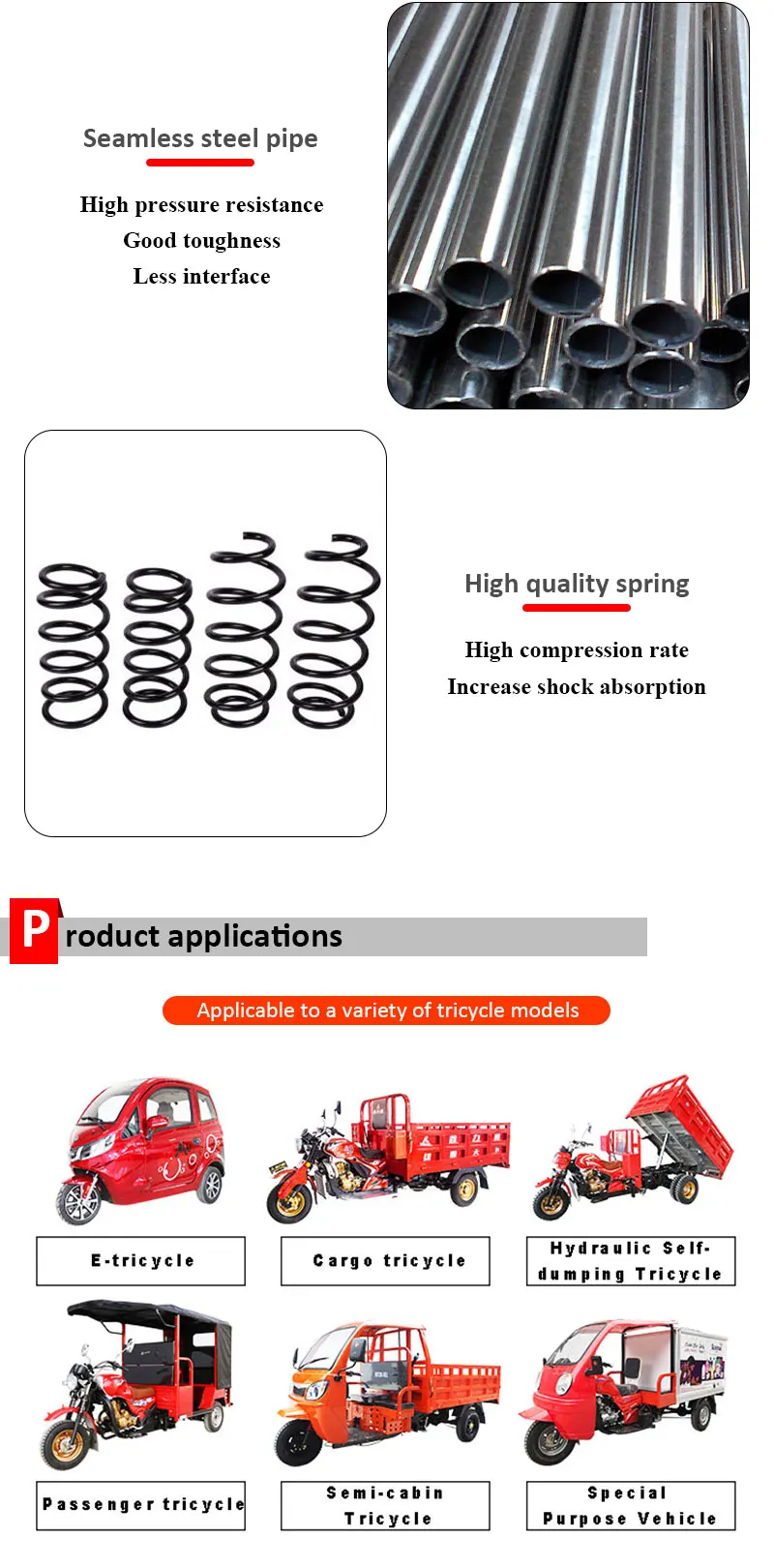 Seamless steel pipe

High pressure resistance
Good toughness
Less interface

High quality spring

High compression rate
Increase shock absorption

Product applications

Applicable to a variety of tricycle models

E-tricycle

Cargo tricycle

Hydraulic Self-dumping Tricycle

Passenger tricycle

Semi-cabin Tricycle

Special Purpose Vehicle