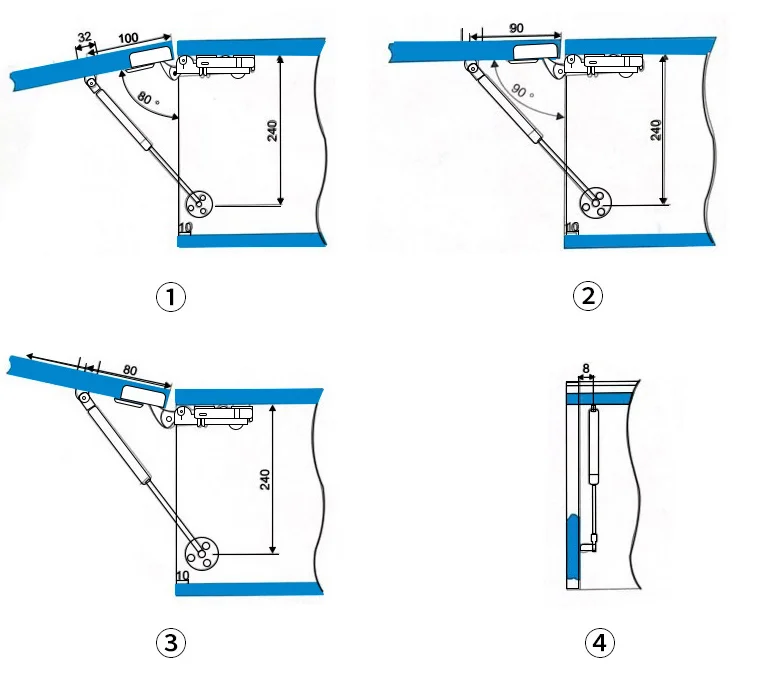 32
100
80 °
240
10
①

90
90 °
240
10
②

80
240
10
③

8
④