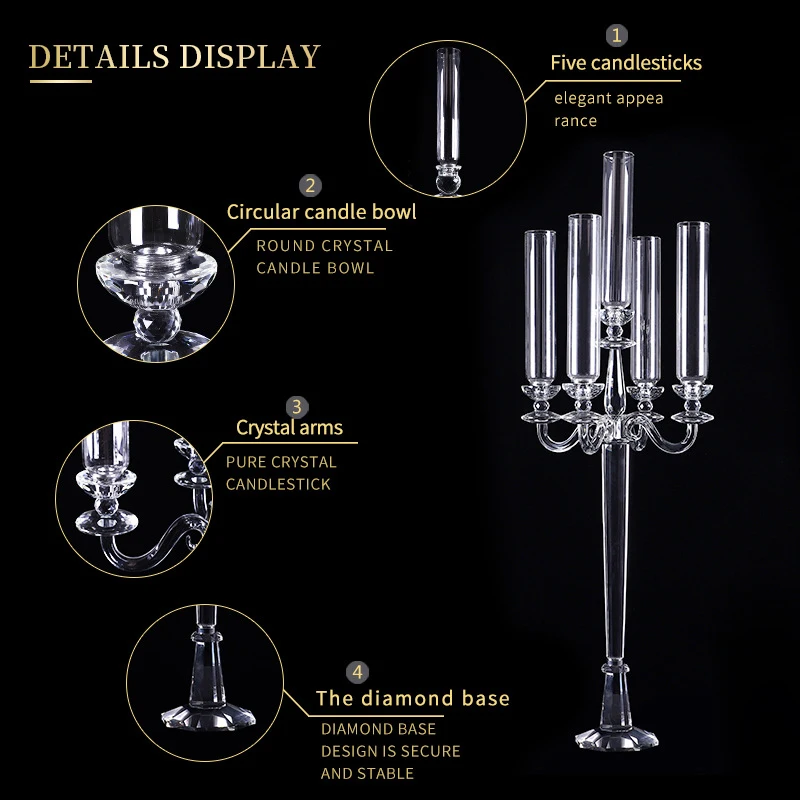 DETAILS DISPLAY

1
Five candlesticks
elegant appea rance

2
Circular candle bowl
ROUND CRYSTAL CANDLE BOWL

3
Crystal arms
PURE CRYSTAL CANDLESTICK

4
The diamond base
DIAMOND BASE DESIGN IS SECURE AND STABLE