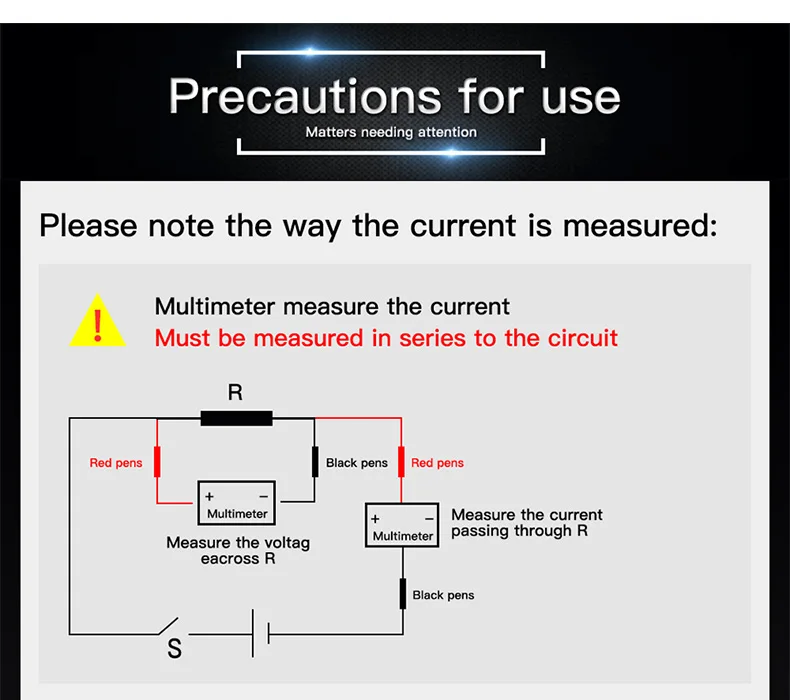 Precautions for use

Matters needing attention

Please note the way the current is measured:

!

Multimeter measure the current
Must be measured in series to the circuit

R

Red pens

Black pens

Red pens

+ −
Multimeter

Measure the voltag eacross R

+ −
Multimeter

Measure the current passing through R

Black pens

S