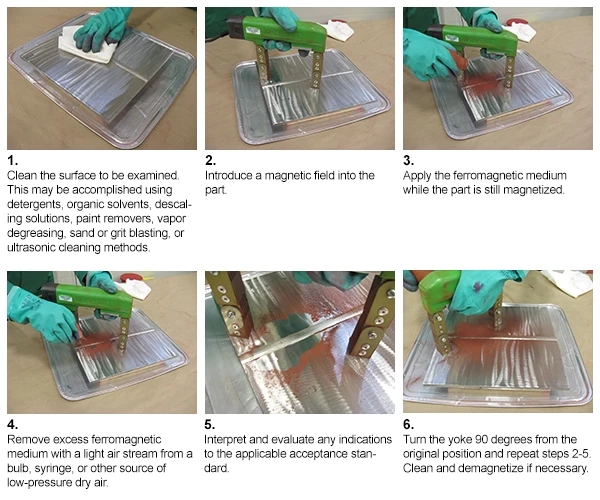 1.
Clean the surface to be examined. This may be accomplished using detergents, organic solvents, descaling solutions, paint removers, vapor degreasing, sand or grit blasting, or ultrasonic cleaning methods.

2.
Introduce a magnetic field into the part.

3.
Apply the ferromagnetic medium while the part is still magnetized.

4.
Remove excess ferromagnetic medium with a light air stream from a bulb, syringe, or other source of low-pressure dry air.

5.
Interpret and evaluate any indications to the applicable acceptance standard.

6.
Turn the yoke 90 degrees from the original position and repeat steps 2-5. Clean and demagnetize if necessary.