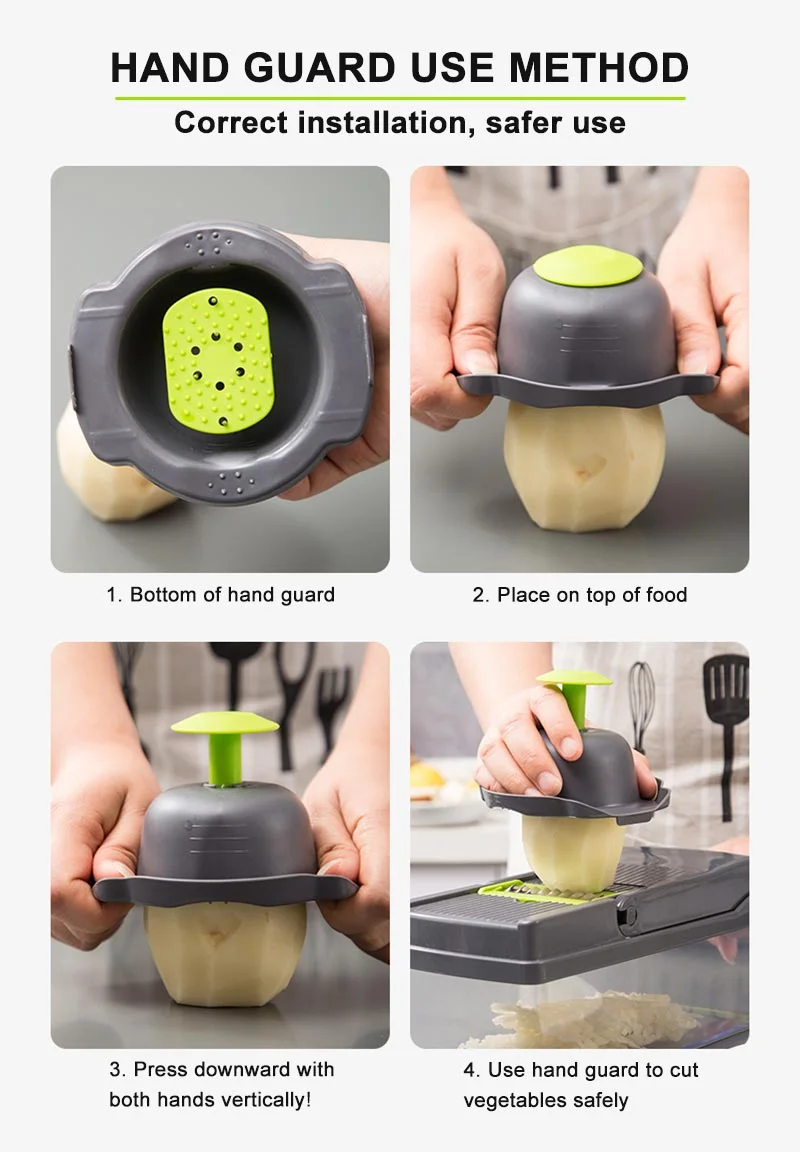 HAND GUARD USE METHOD

Correct installation, safer use

1. Bottom of hand guard

2. Place on top of food

3. Press downward with both hands vertically!

4. Use hand guard to cut vegetables safely