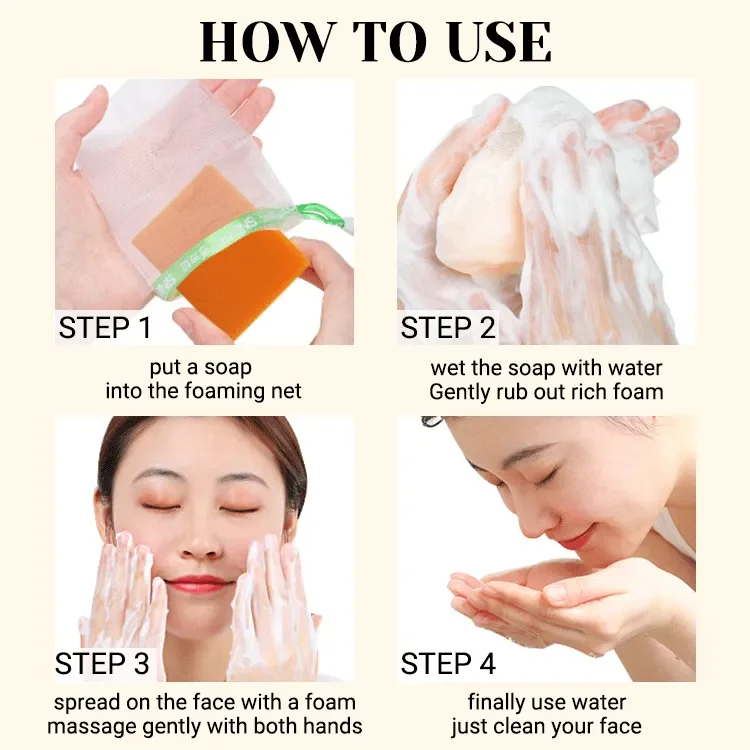 HOW TO USE

STEP 1

put a soap
into the foaming net

STEP 2

wet the soap with water
Gently rub out rich foam

STEP 3

spread on the face with a foam
massage gently with both hands

STEP 4

finally use water
just clean your face