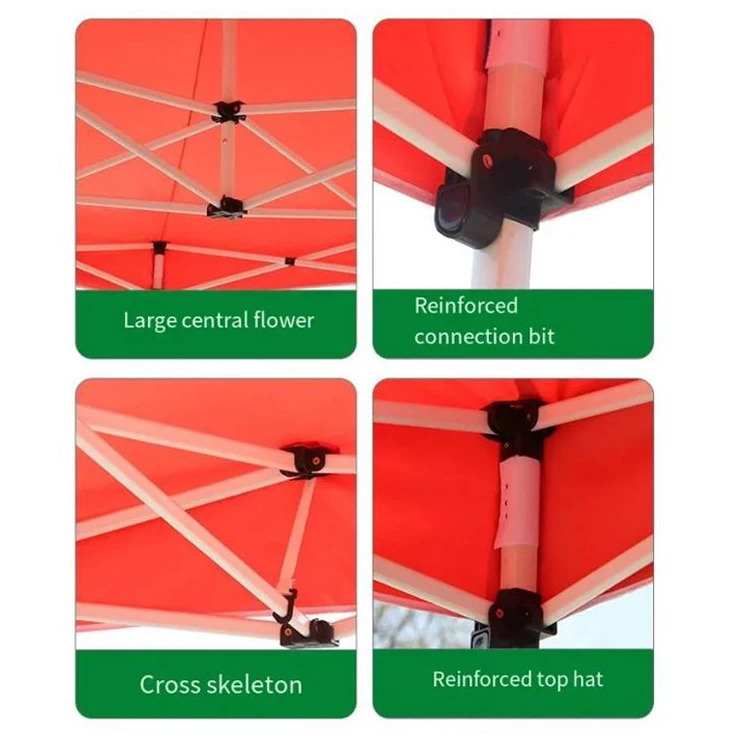 Large central flower

Reinforced connection bit

Cross skeleton

Reinforced top hat