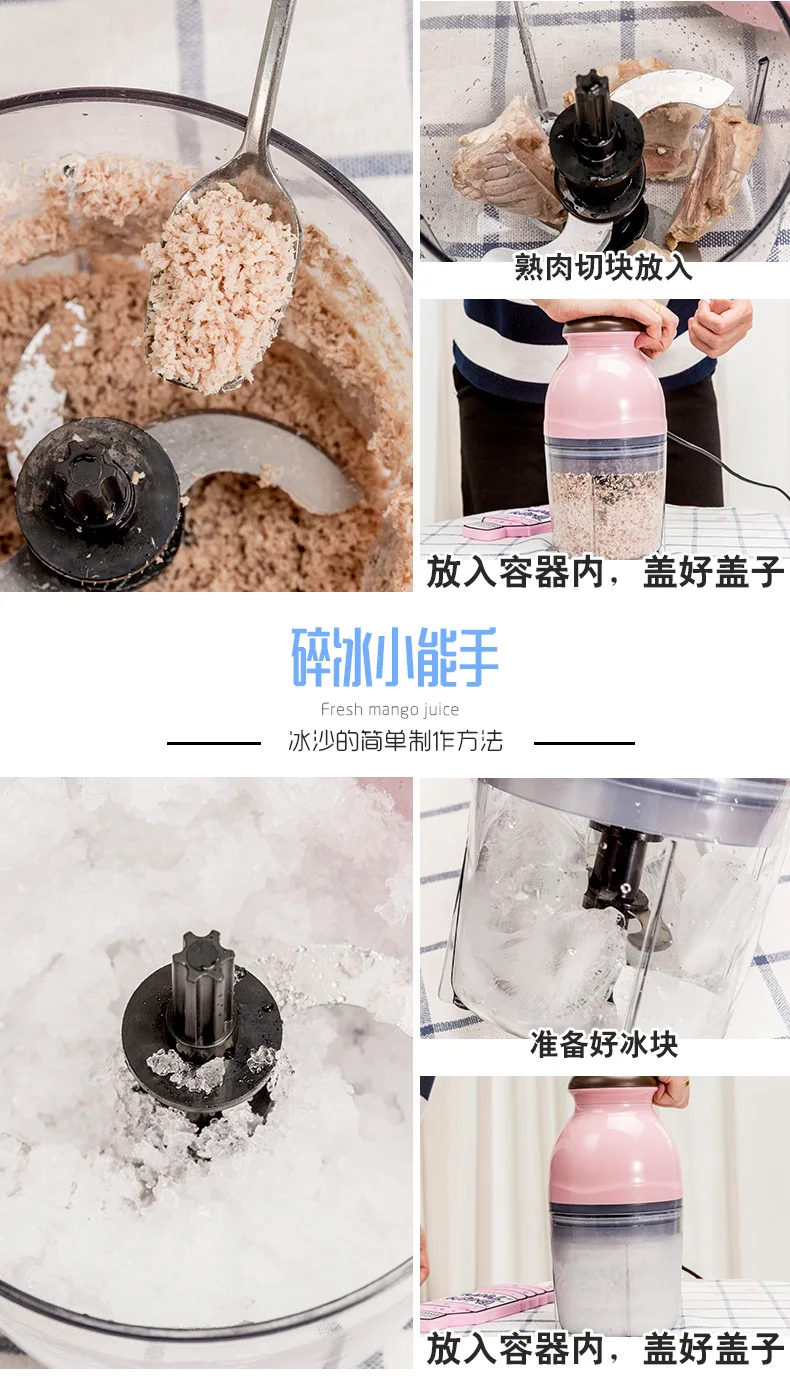 熟肉切块放入

放入容器内，盖好盖子

碎冰小能手

Fresh mango juice

冰沙的简单制作方法

准备好冰块

放入容器内，盖好盖子