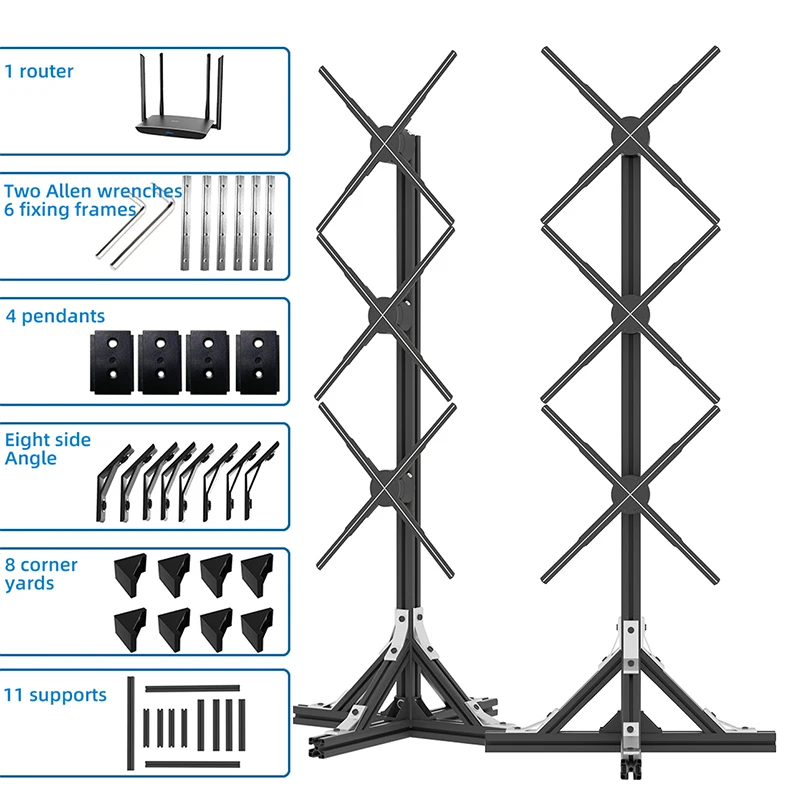 1 router

Two Allen wrenches
6 fixing frames

4 pendants

Eight side
Angle

8 corner
yards

11 supports