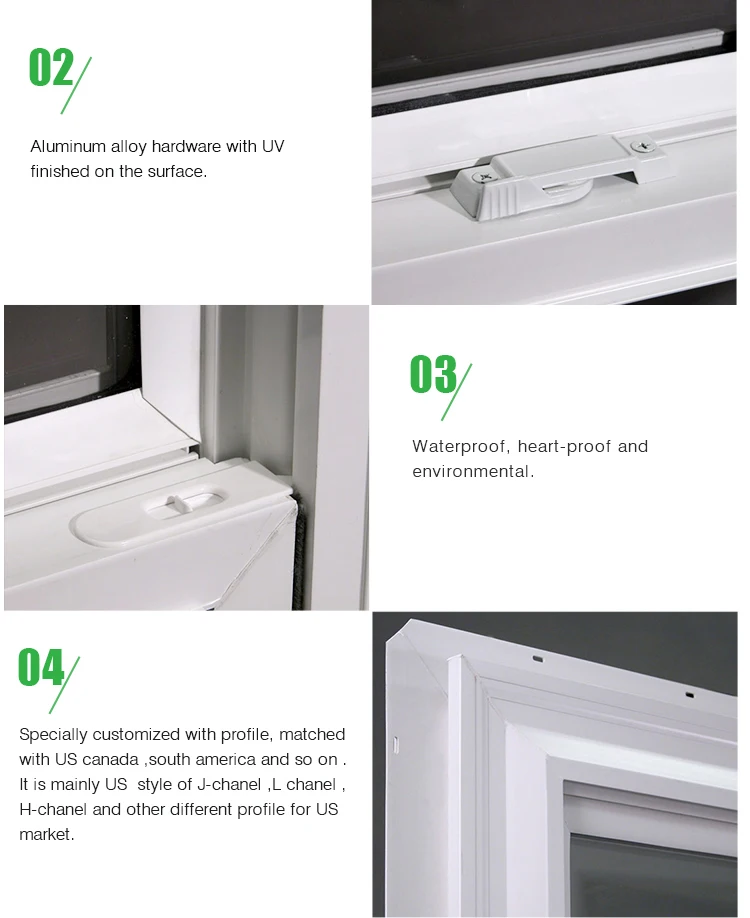 02

Aluminum alloy hardware with UV finished on the surface.

03

Waterproof, heart-proof and environmental.

04

Specially customized with profile, matched with US canada ,south america and so on . It is mainly US  style of J-chanel ,L chanel , H-chanel and other different profile for US market.