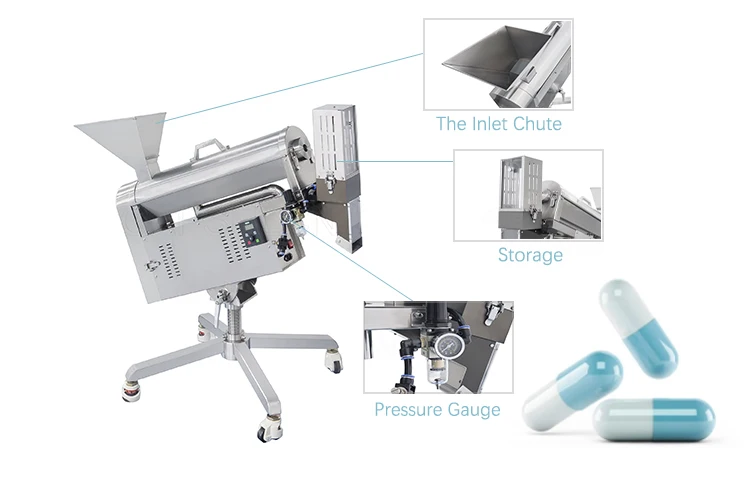 The Inlet Chute

Storage

Pressure Gauge