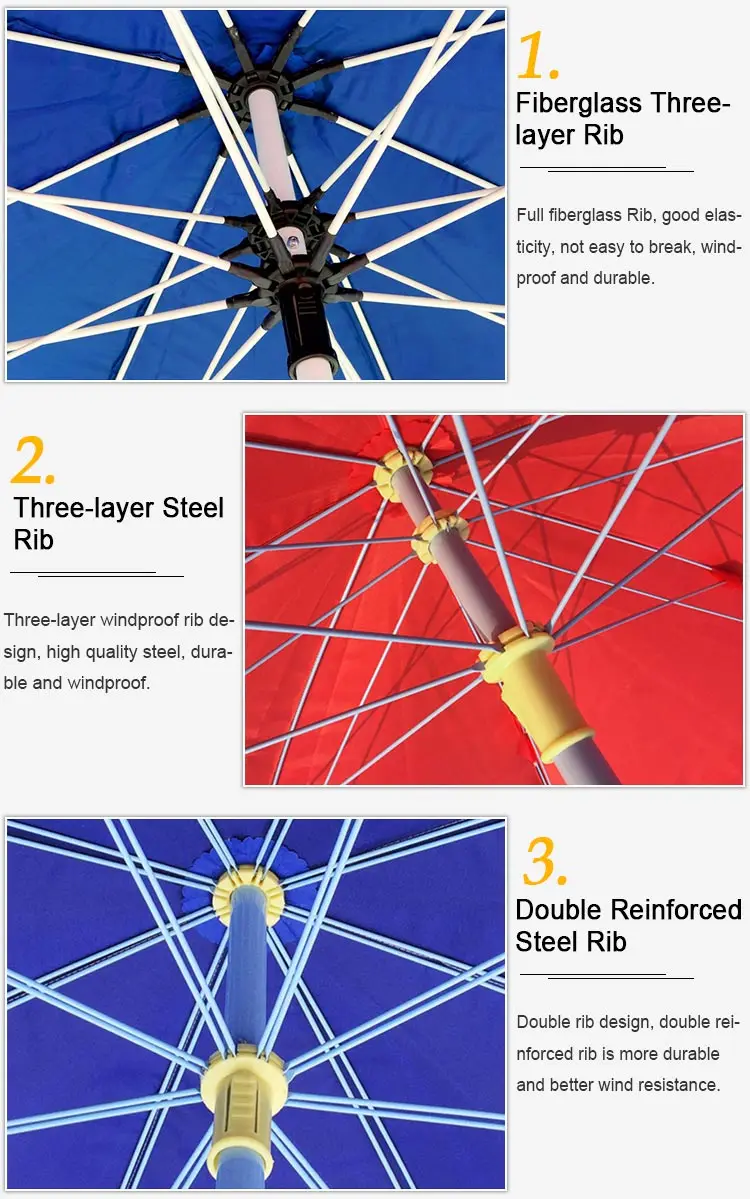 1.

Fiberglass Three-layer Rib

Full fiberglass Rib, good elasticity, not easy to break, windproof and durable.

2.

Three-layer Steel Rib

Three-layer windproof rib design, high quality steel, durable and windproof.

3.

Double Reinforced Steel Rib

Double rib design, double reinforced rib is more durable and better wind resistance.