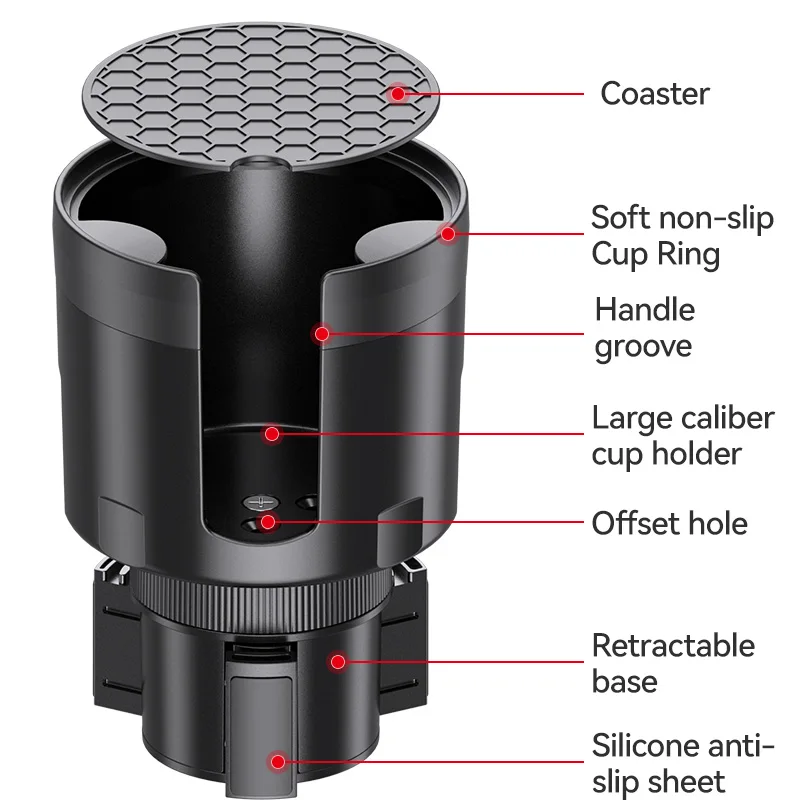 Coaster

Soft non-slip Cup Ring

Handle groove

Large caliber cup holder

Offset hole

Retractable base

Silicone anti-slip sheet