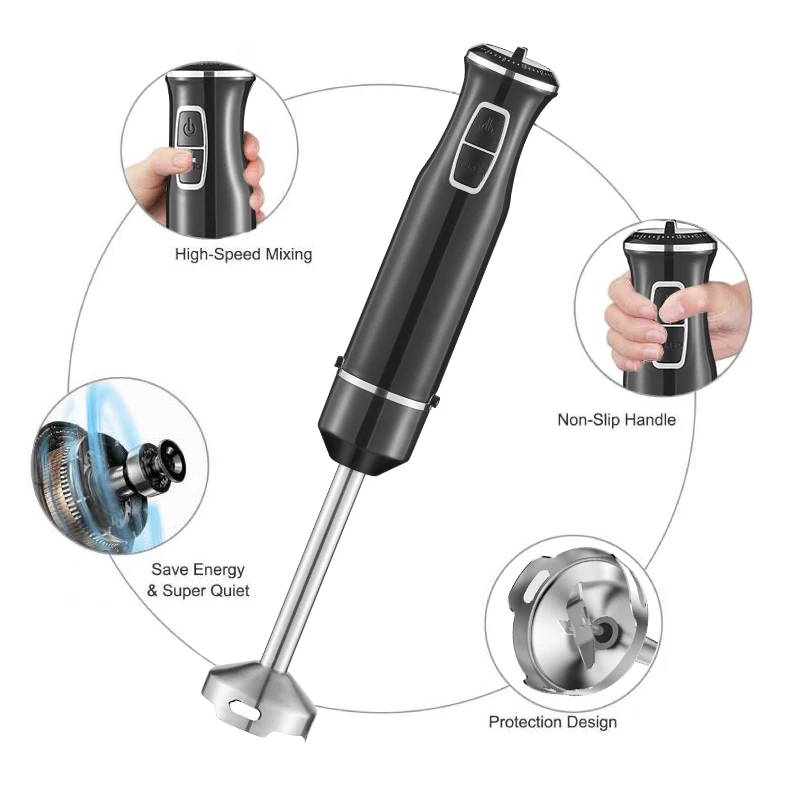 High-Speed Mixing

Non-Slip Handle

Save Energy
& Super Quiet

Protection Design