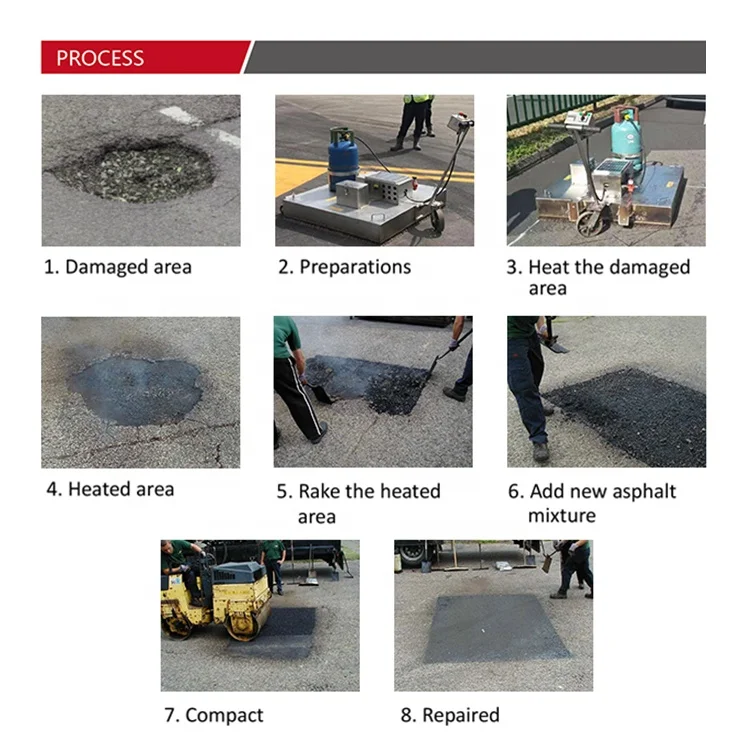 PROCESS

1. Damaged area

2. Preparations

3. Heat the damaged area

4. Heated area

5. Rake the heated area

6. Add new asphalt mixture

7. Compact

8. Repaired