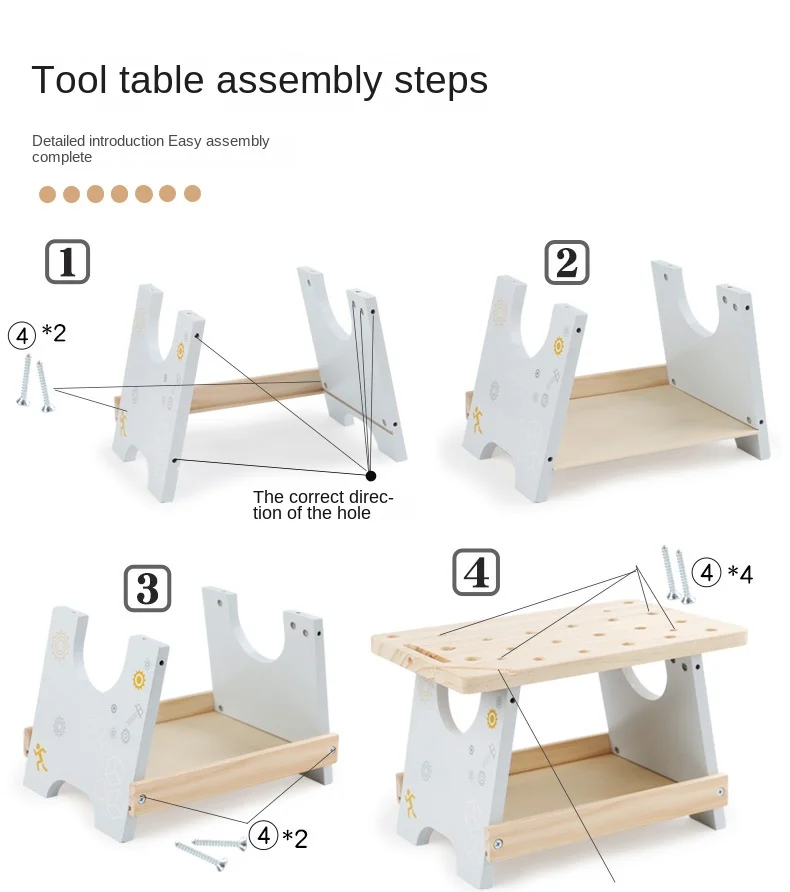 Tool table assembly steps

Detailed introduction Easy assembly complete

1

④ *2

The correct direction of the hole

2

3

④ *2

4

④ *4