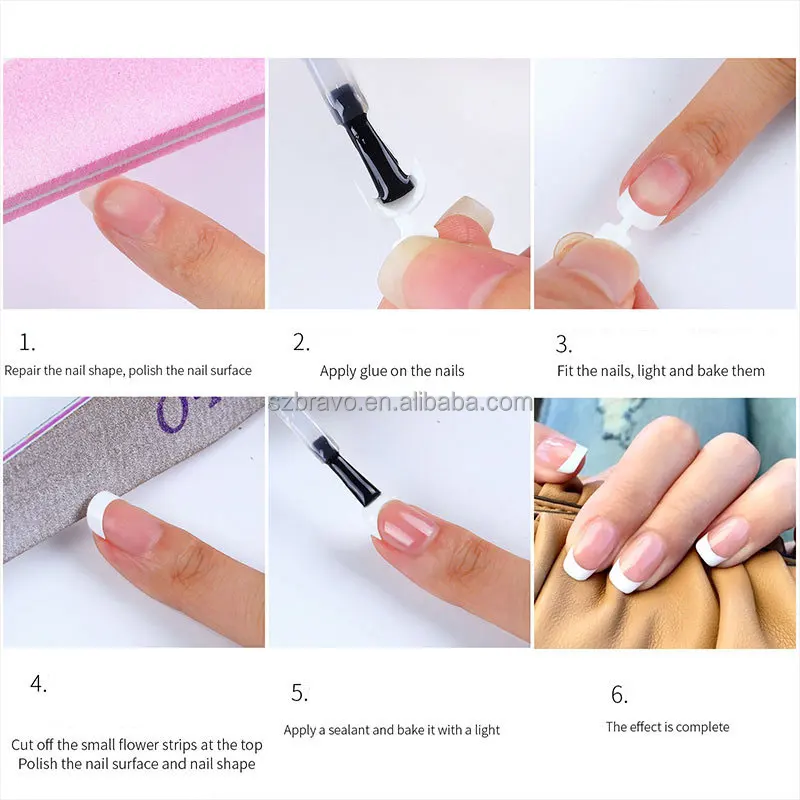 1.
Repair the nail shape, polish the nail surface

2.
Apply glue on the nails

3.
Fit the nails, light and bake them

szbravo.en.alibaba.com

4.
Cut off the small flower strips at the top
Polish the nail surface and nail shape

5.
Apply a sealant and bake it with a light

6.
The effect is complete