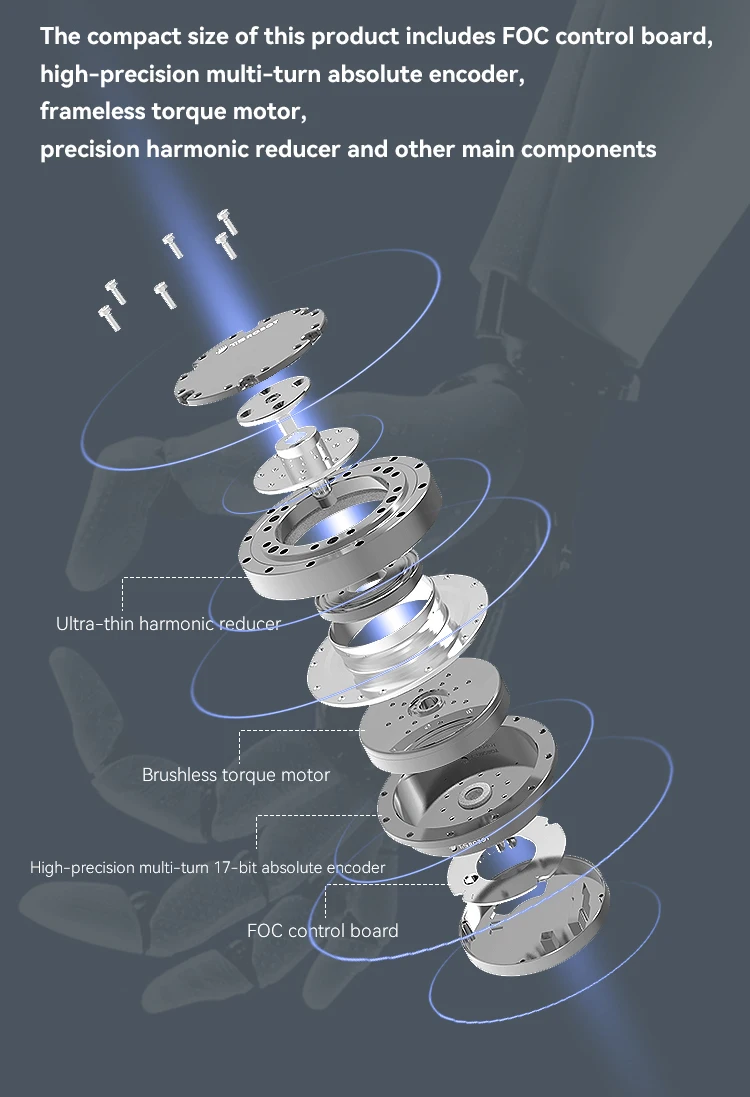 The compact size of this product includes FOC control board, high-precision multi-turn absolute encoder, frameless torque motor, precision harmonic reducer and other main components

Ultra-thin harmonic reducer

Brushless torque motor

High-precision multi-turn 17-bit absolute encoder

FOC control board