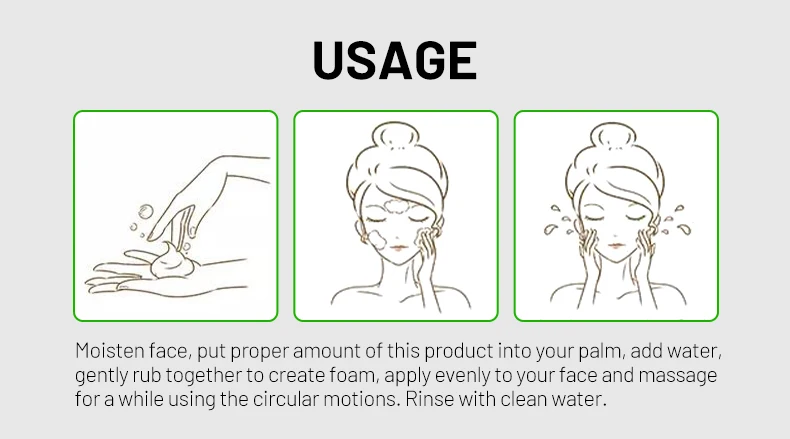 USAGE

Moisten face, put proper amount of this product into your palm, add water, gently rub together to create foam, apply evenly to your face and massage for a while using the circular motions. Rinse with clean water.