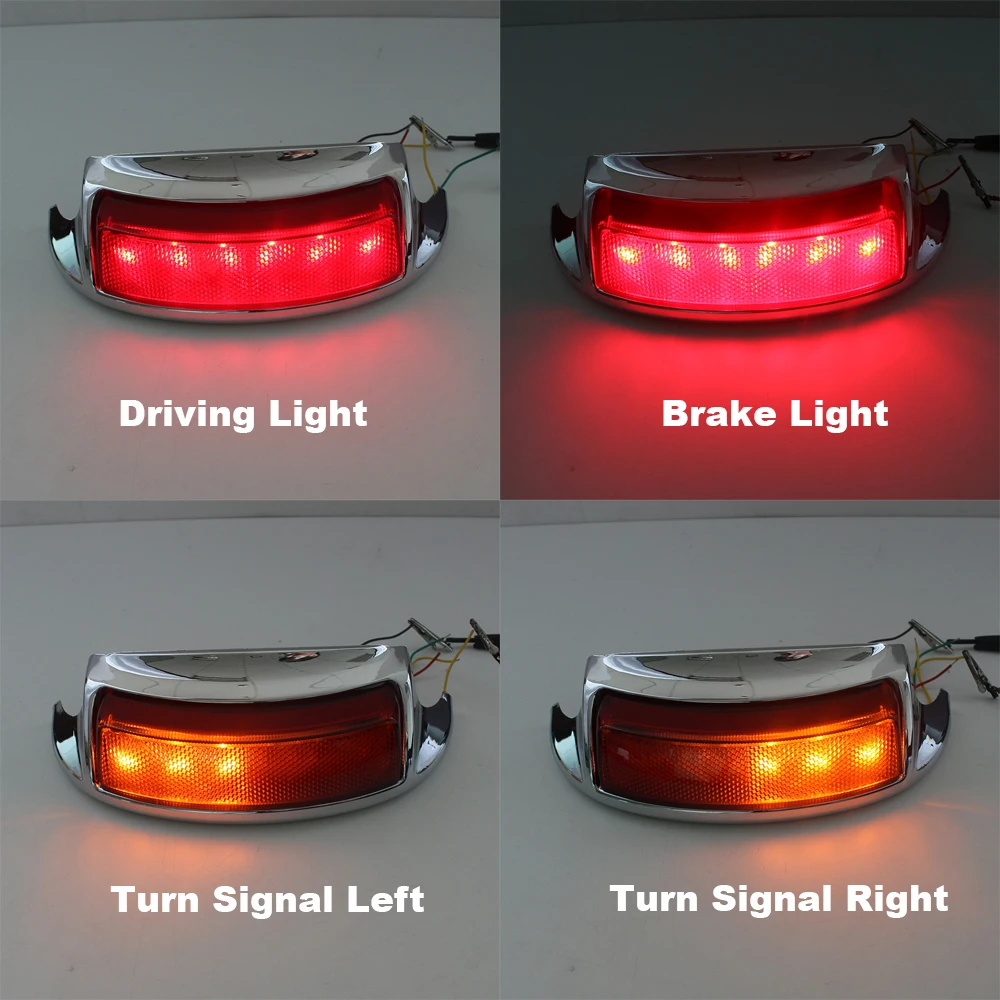 Driving Light

Brake Light

Turn Signal Left

Turn Signal Right