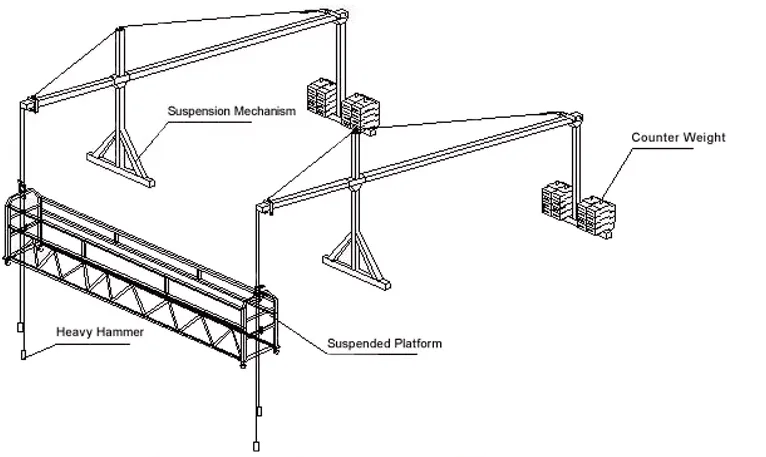 Suspension Mechanism

Counter Weight

Heavy Hammer

Suspended Platform