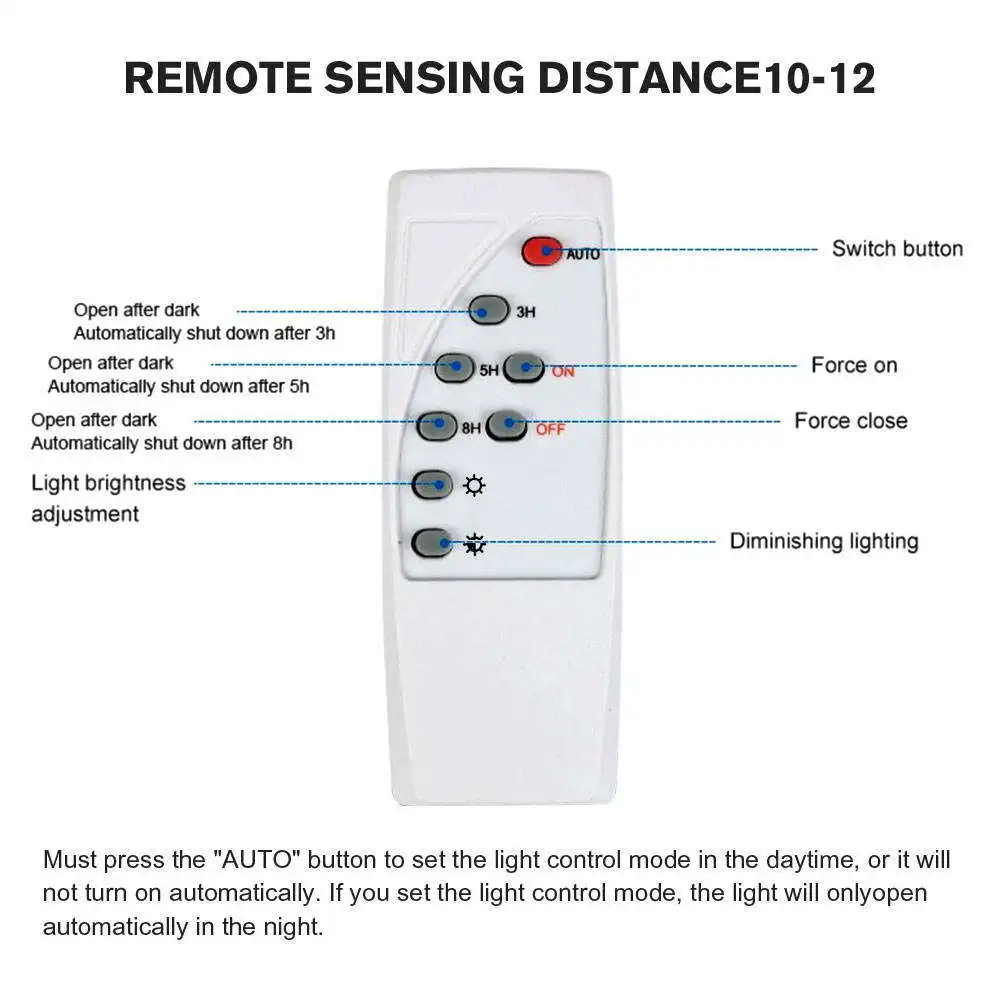 REMOTE SENSING DISTANCE10-12

AUTO

Switch button

Open after dark
Automatically shut down after 3h

3H

Open after dark
Automatically shut down after 5h

5H

ON

Force on

Open after dark
Automatically shut down after 8h

8H

OFF

Force close

Light brightness adjustment

Diminishing lighting

Must press the "AUTO" button to set the light control mode in the daytime, or it will not turn on automatically. If you set the light control mode, the light will onlyopen automatically in the night.