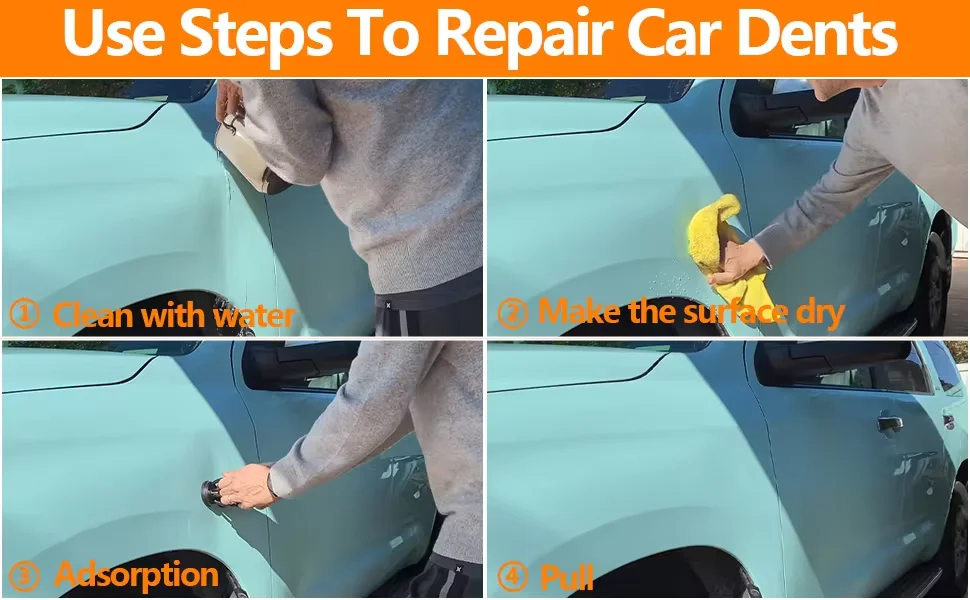 Use Steps To Repair Car Dents

① Clean with water

② Make the surface dry

③ Adsorption

④ Pull