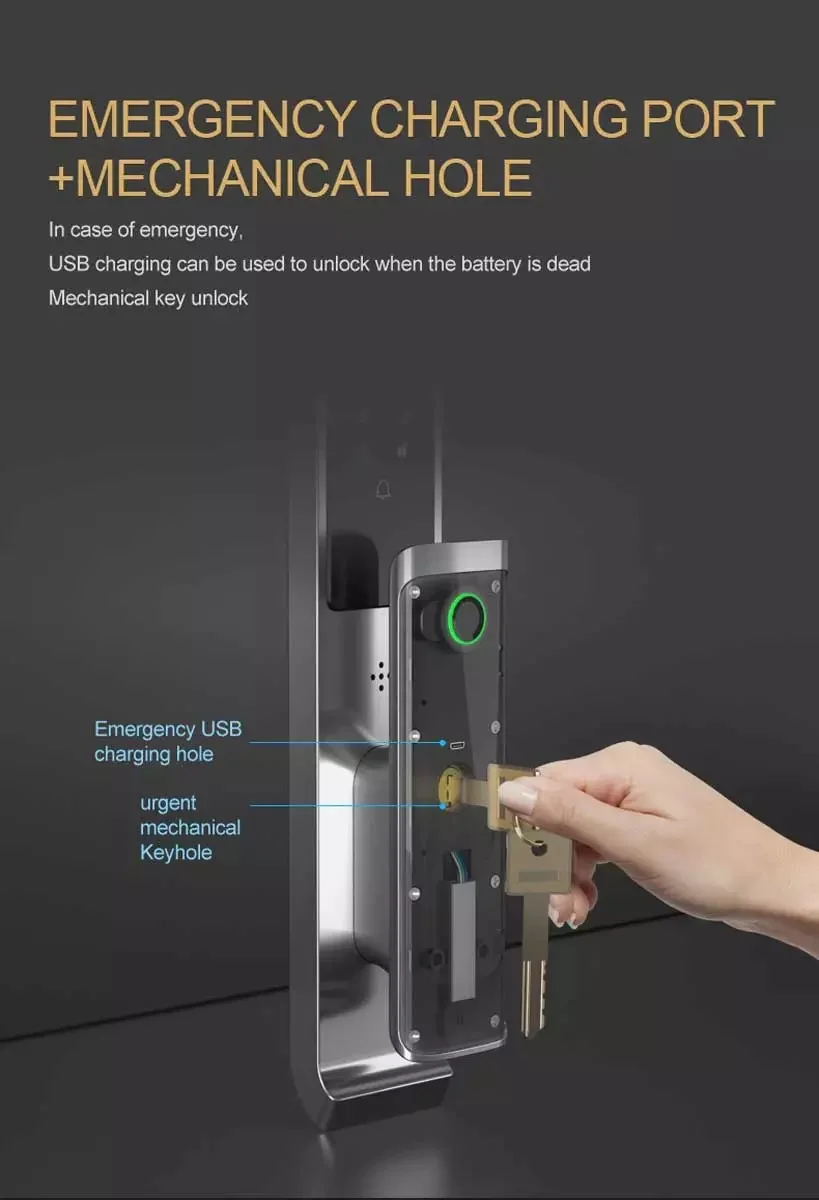 EMERGENCY CHARGING PORT +MECHANICAL HOLE

In case of emergency,
USB charging can be used to unlock when the battery is dead
Mechanical key unlock

Emergency USB charging hole

urgent mechanical Keyhole