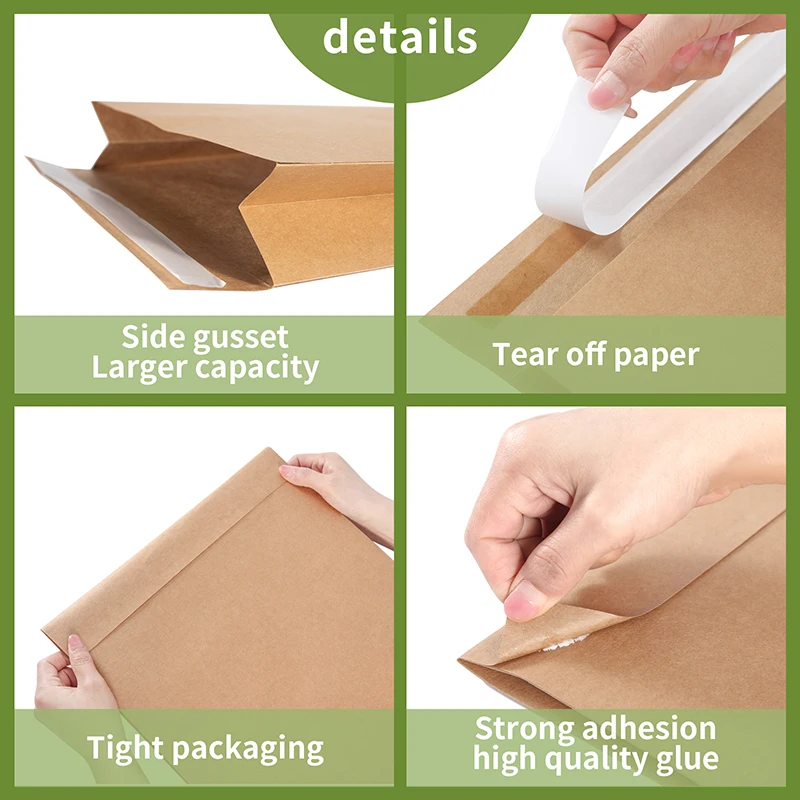 details

Side gusset
Larger capacity

Tear off paper

Tight packaging

Strong adhesion
high quality glue