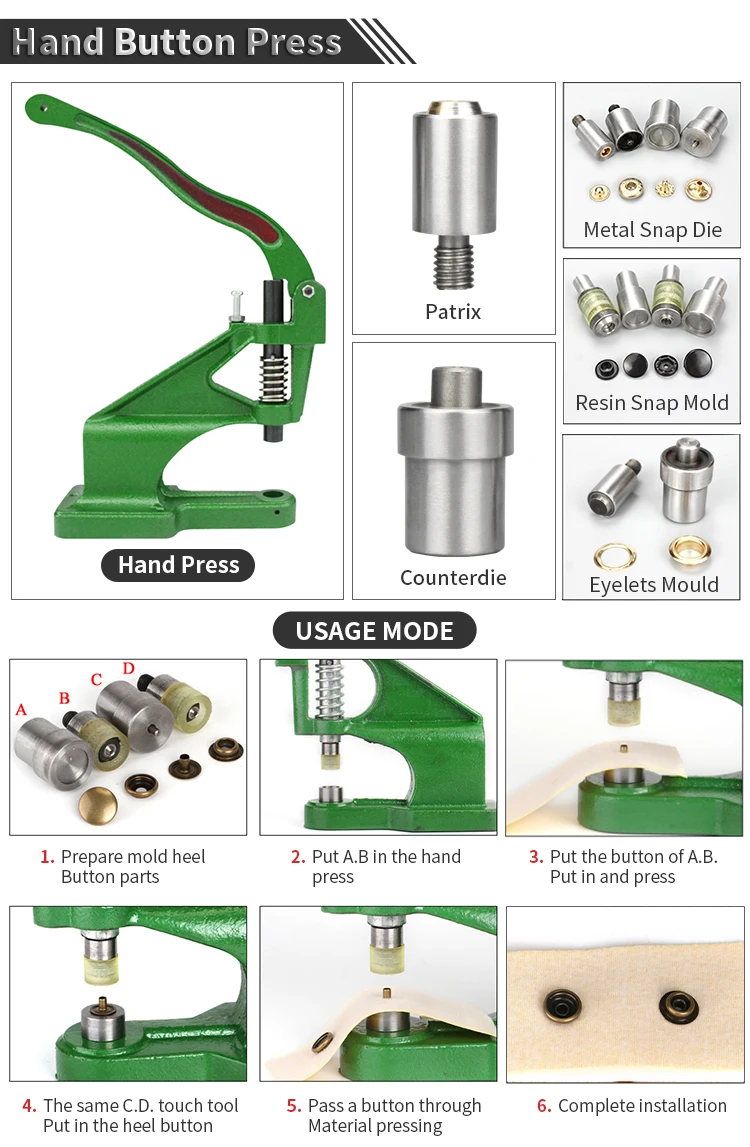 Hand Button Press

Hand Press

Patrix

Counterdie

Metal Snap Die

Resin Snap Mold

Eyelets Mould

USAGE MODE

A B C D

1. Prepare mold heel Button parts

2. Put A.B in the hand press

3. Put the button of A.B. Put in and press

4. The same C.D. touch tool Put in the heel button

5. Pass a button through Material pressing

6. Complete installation