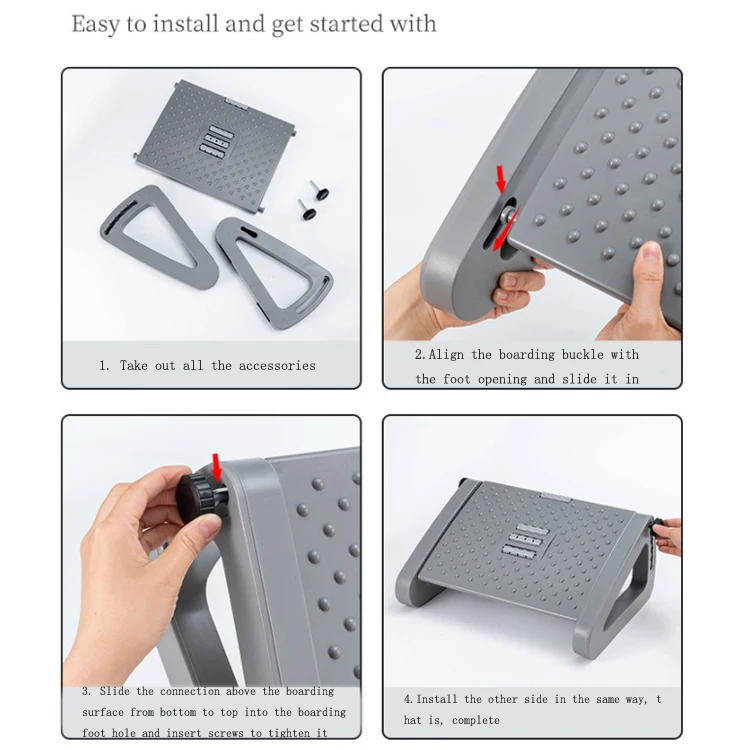 Easy to install and get started with

1. Take out all the accessories

2.Align the boarding buckle with the foot opening and slide it in

3. Slide the connection above the boarding surface from bottom to top into the boarding foot hole and insert screws to tighten it

4.Install the other side in the same way, t hat is, complete