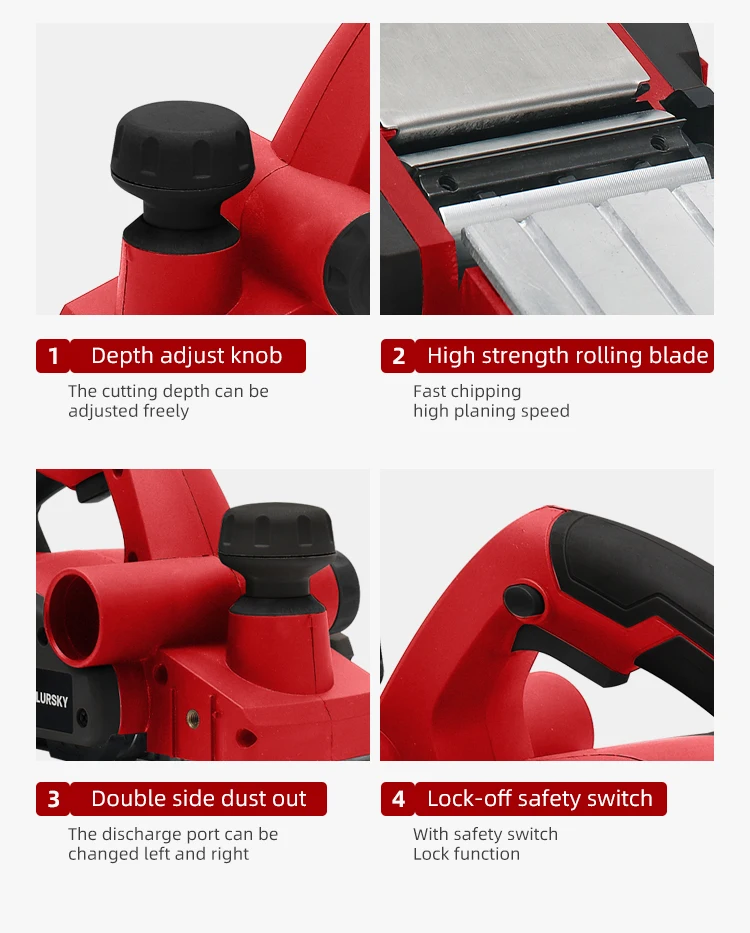 1 Depth adjust knob

The cutting depth can be adjusted freely

2 High strength rolling blade

Fast chipping
high planing speed

LURSKY

3 Double side dust out

The discharge port can be changed left and right

4 Lock-off safety switch

With safety switch
Lock function