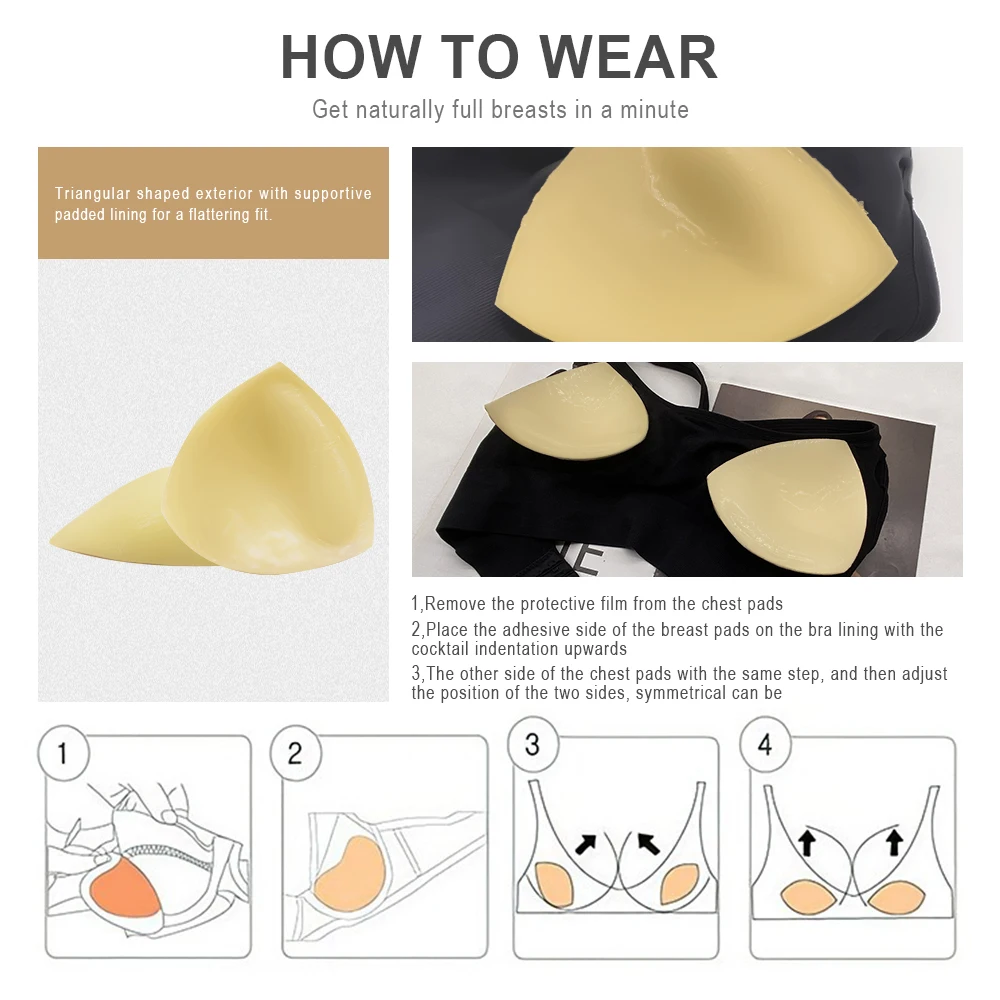 HOW TO WEAR

Get naturally full breasts in a minute

Triangular shaped exterior with supportive padded lining for a flattering fit.

1,Remove the protective film from the chest pads

2,Place the adhesive side of the breast pads on the bra lining with the cocktail indentation upwards

3,The other side of the chest pads with the same step, and then adjust the position of the two sides, symmetrical can be

1

2

3

4