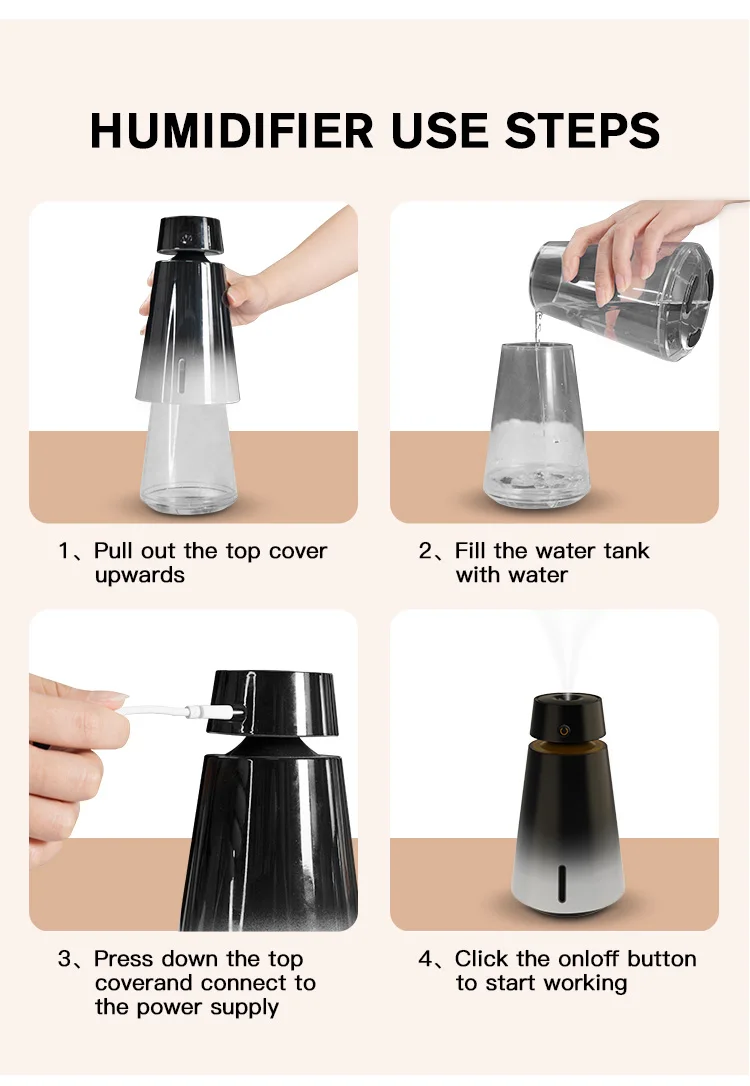 HUMIDIFIER USE STEPS

1、Pull out the top cover upwards

2、Fill the water tank with water

3、Press down the top coverand connect to the power supply

4、Click the onloff button to start working