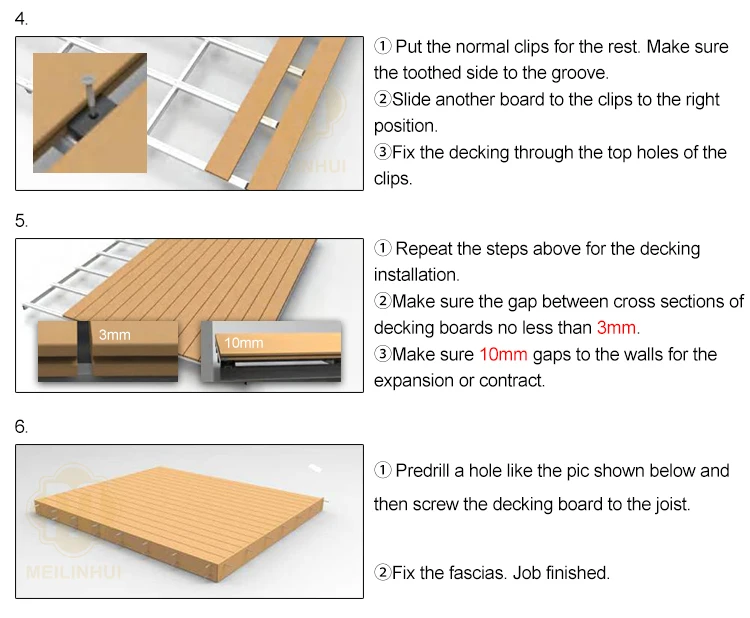 4.

NHUI

① Put the normal clips for the rest. Make sure the toothed side to the groove.
②Slide another board to the clips to the right position.
③Fix the decking through the top holes of the clips.

5.

3mm

10mm

① Repeat the steps above for the decking installation.
②Make sure the gap between cross sections of decking boards no less than 3mm.
③Make sure 10mm gaps to the walls for the expansion or contract.

6.

MEILINHUI

① Predrill a hole like the pic shown below and then screw the decking board to the joist.

②Fix the fascias. Job finished.