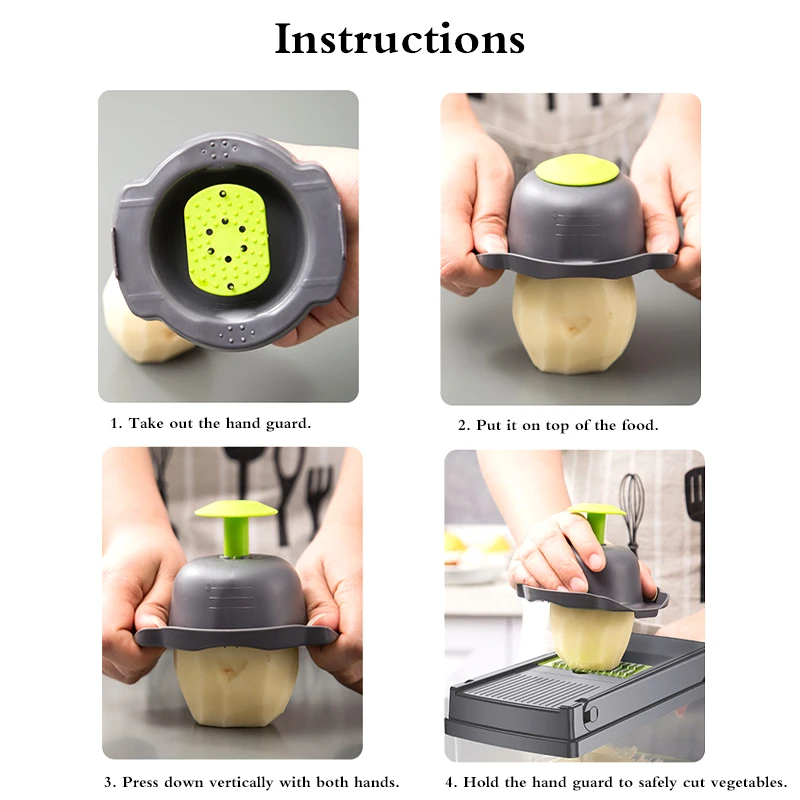 Instructions

1. Take out the hand guard.

2. Put it on top of the food.

3. Press down vertically with both hands.

4. Hold the hand guard to safely cut vegetables.