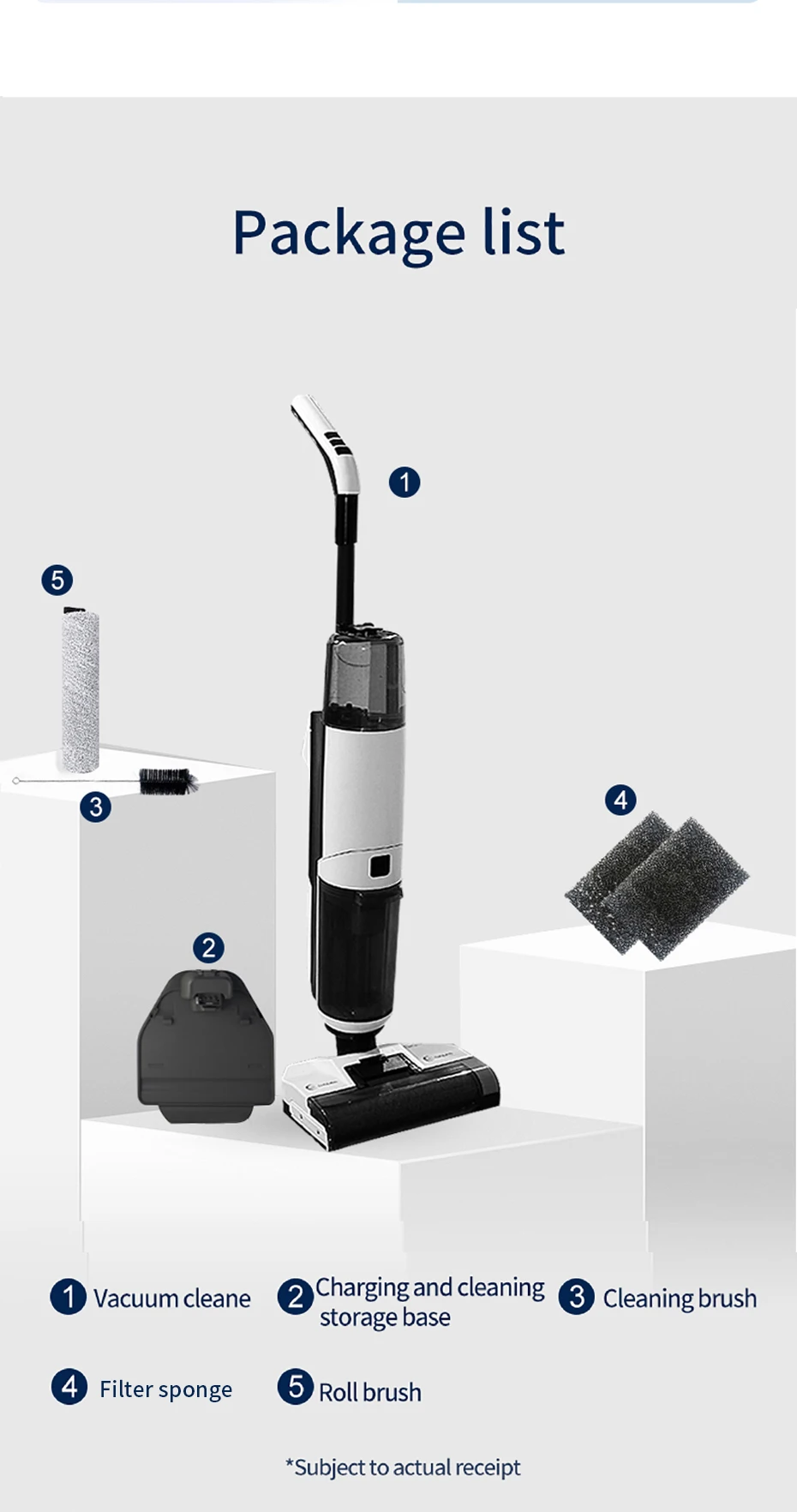 Package list

1

5

3

4

2

1 Vacuum cleane

2 Charging and cleaning storage base

3 Cleaning brush

4 Filter sponge

5 Roll brush

*Subject to actual receipt