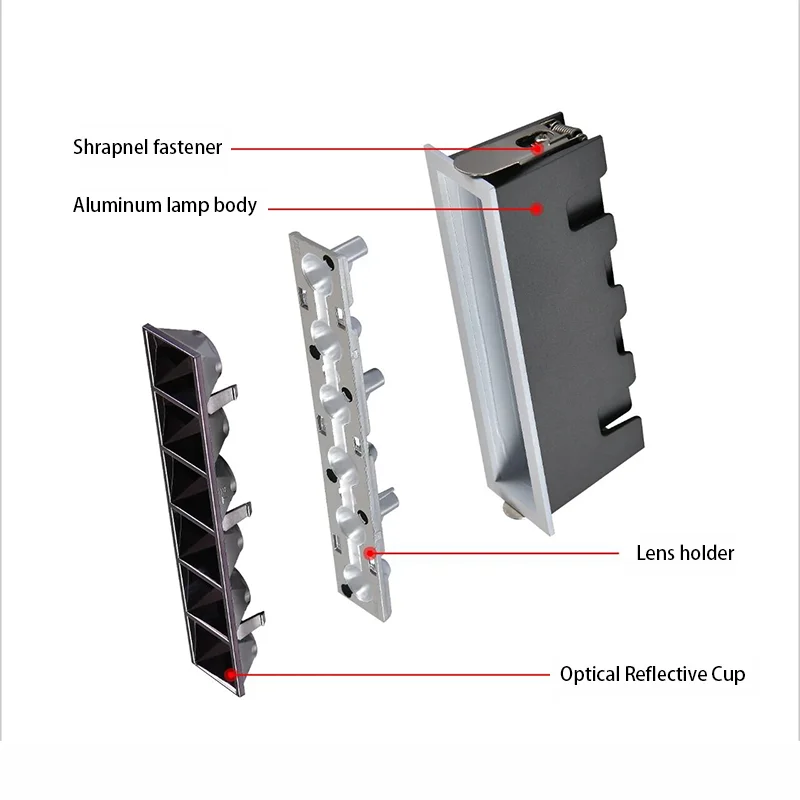 Shrapnel fastener

Aluminum lamp body

Lens holder

Optical Reflective Cup