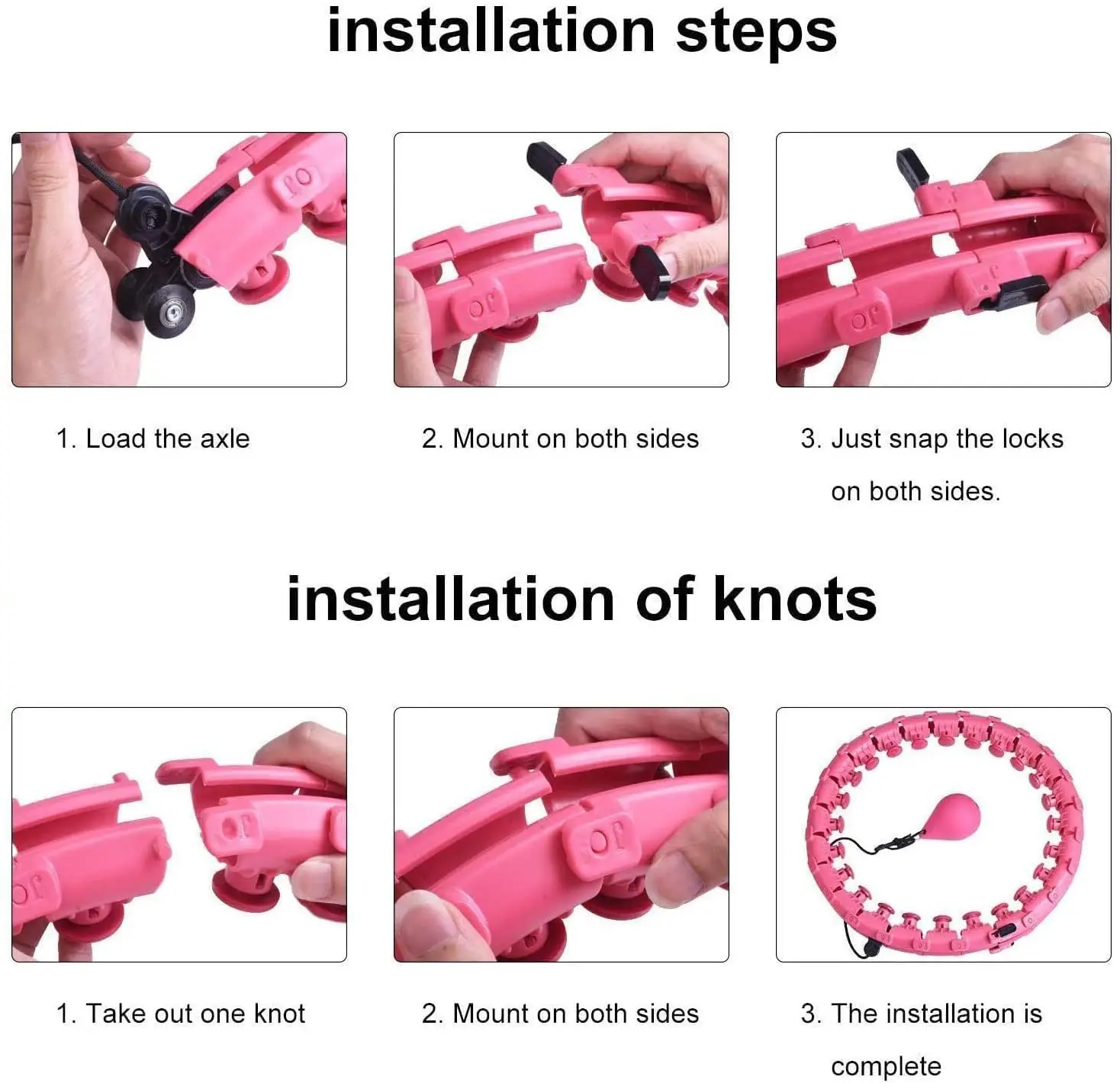 installation steps

1. Load the axle

2. Mount on both sides

3. Just snap the locks on both sides.

installation of knots

1. Take out one knot

2. Mount on both sides

3. The installation is complete