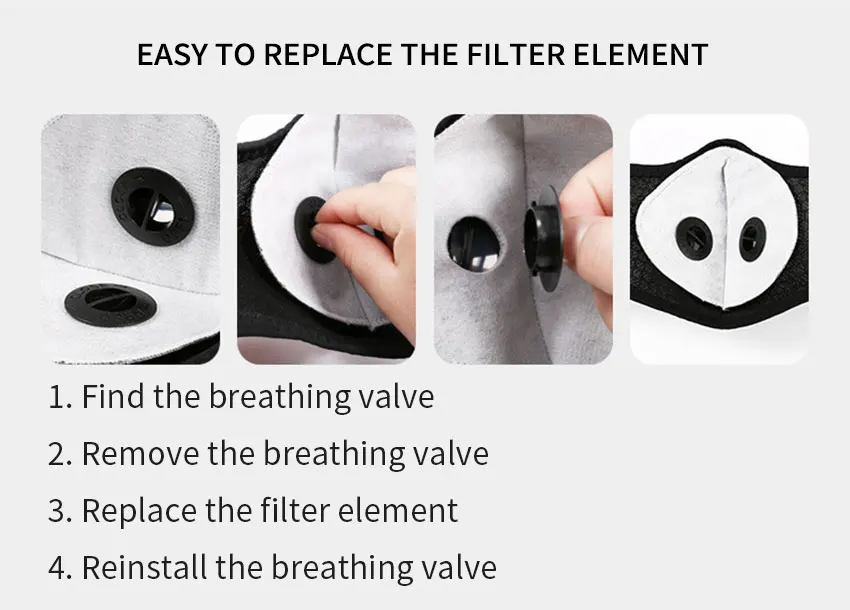 EASY TO REPLACE THE FILTER ELEMENT

1. Find the breathing valve

2. Remove the breathing valve

3. Replace the filter element

4. Reinstall the breathing valve