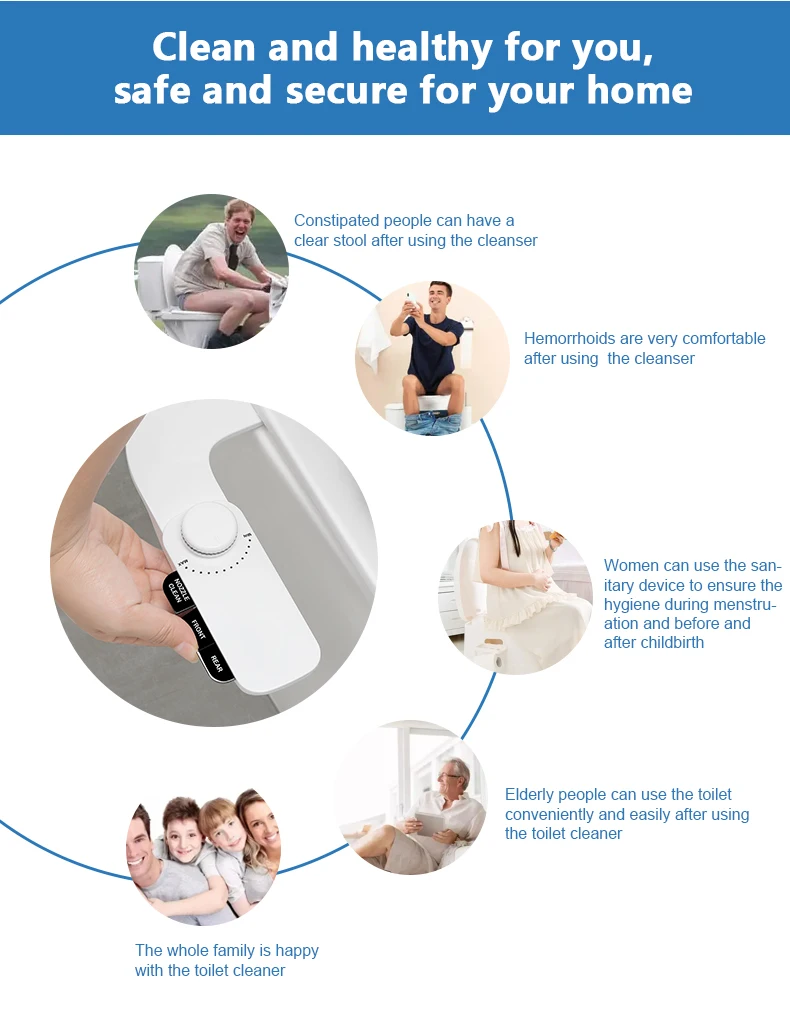 Clean and healthy for you, safe and secure for your home

Constipated people can have a clear stool after using the cleanser

Hemorrhoids are very comfortable after using the cleanser

NOZZLE CLEAN

FRONT

REAR

Women can use the sanitary device to ensure the hygiene during menstruation and before and after childbirth

Elderly people can use the toilet conveniently and easily after using the toilet cleaner

The whole family is happy with the toilet cleaner