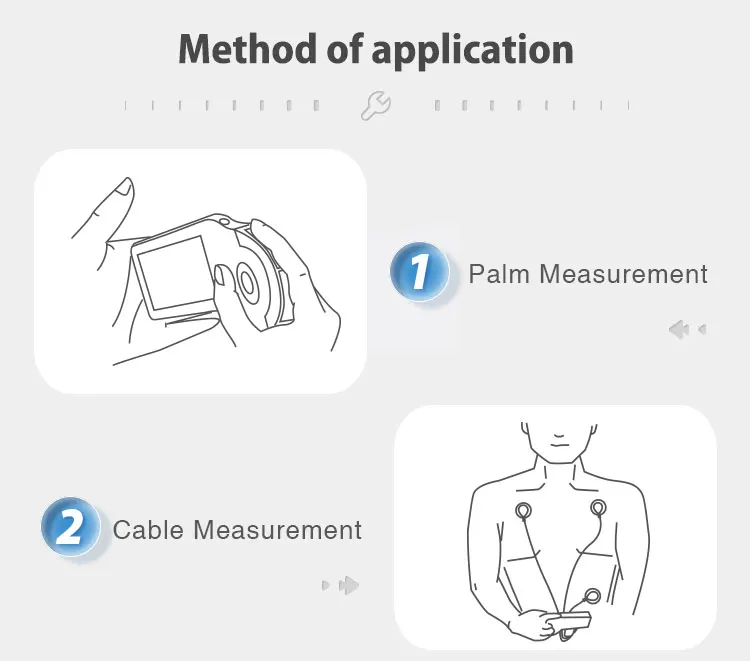 Method of application

1 Palm Measurement

2 Cable Measurement