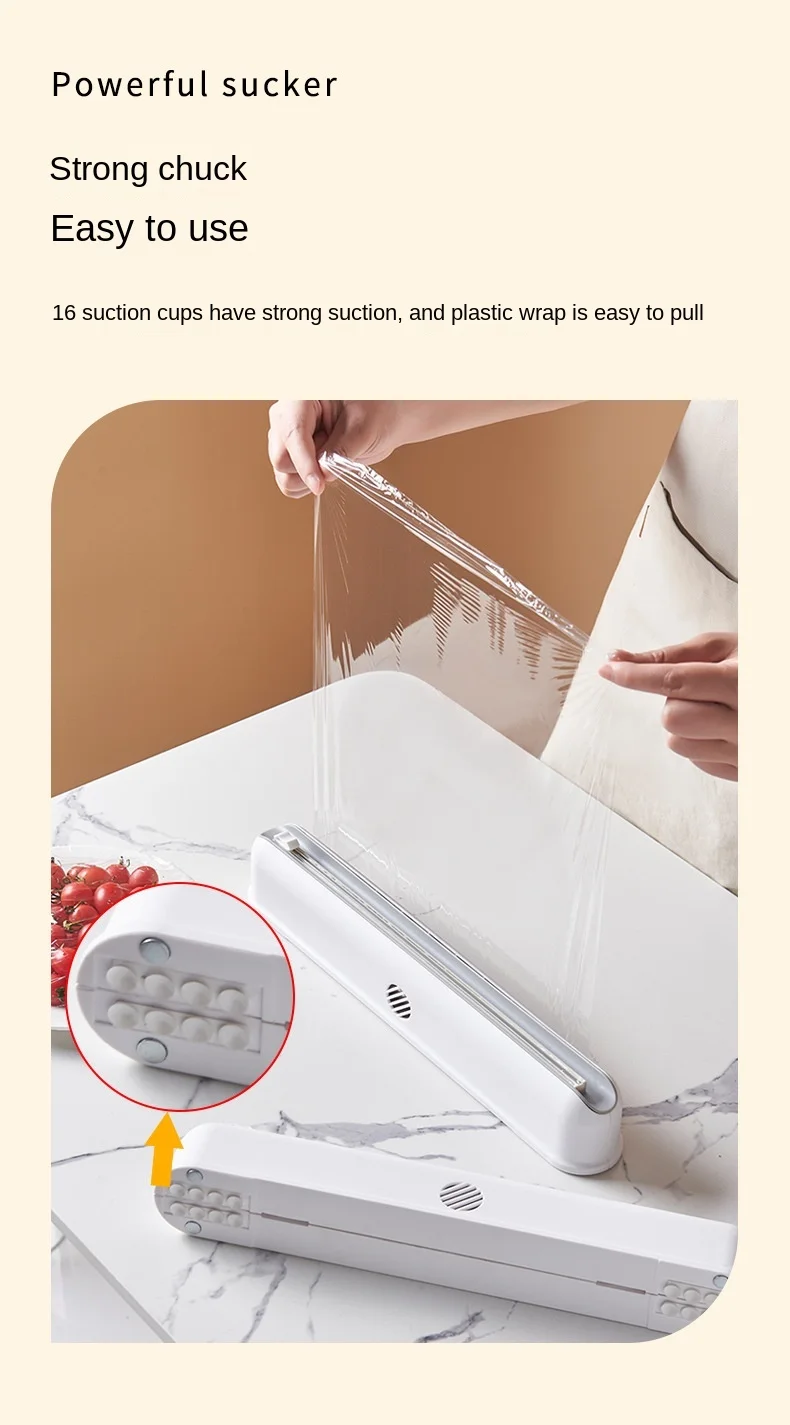 Powerful sucker

Strong chuck

Easy to use

16 suction cups have strong suction, and plastic wrap is easy to pull