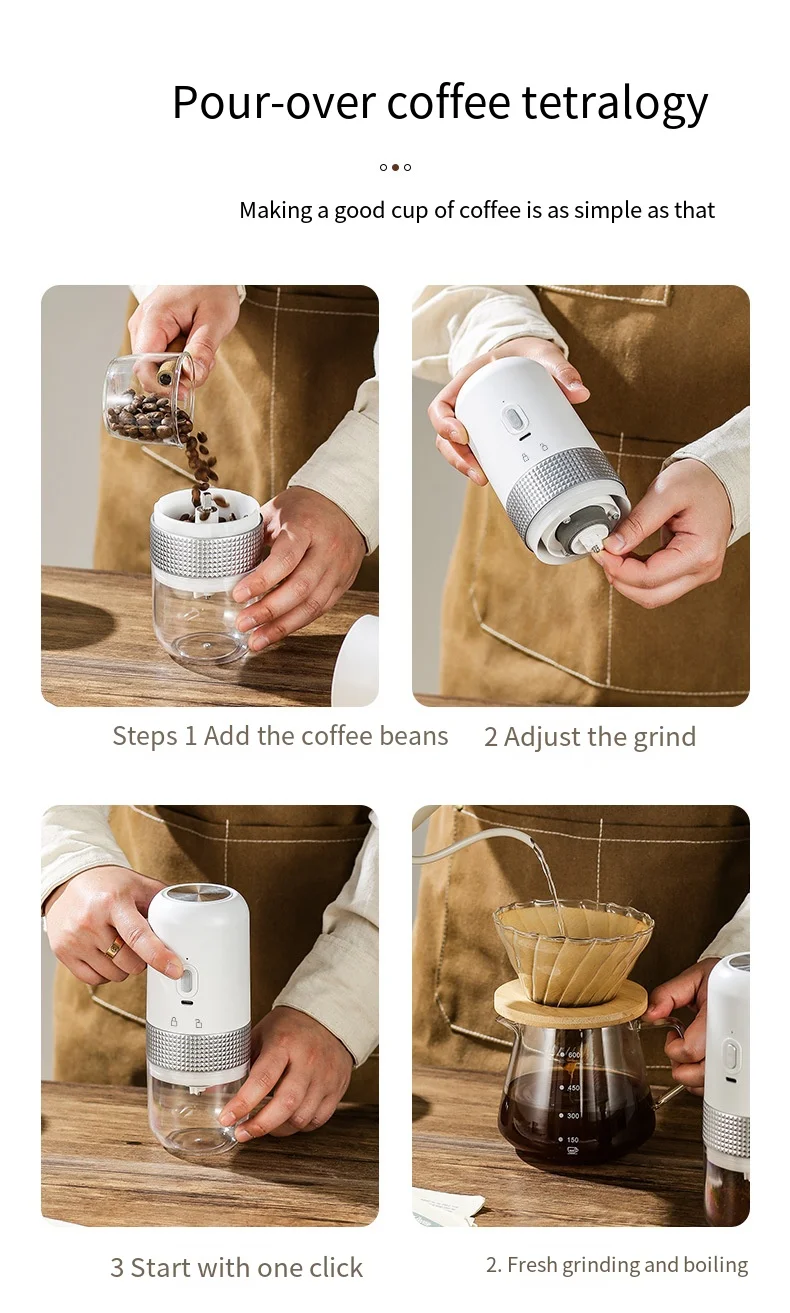 Pour-over coffee tetralogy

Making a good cup of coffee is as simple as that

Steps 1 Add the coffee beans

2 Adjust the grind

3 Start with one click

600
450
300
150

2. Fresh grinding and boiling