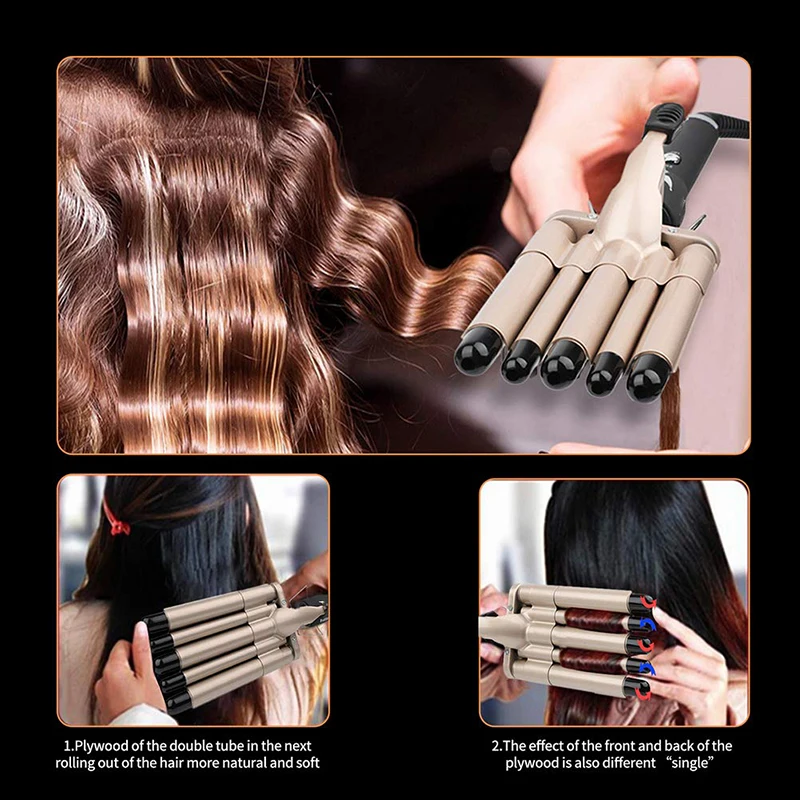 1.Plywood of the double tube in the next rolling out of the hair more natural and soft

2.The effect of the front and back of the plywood is also different “single”