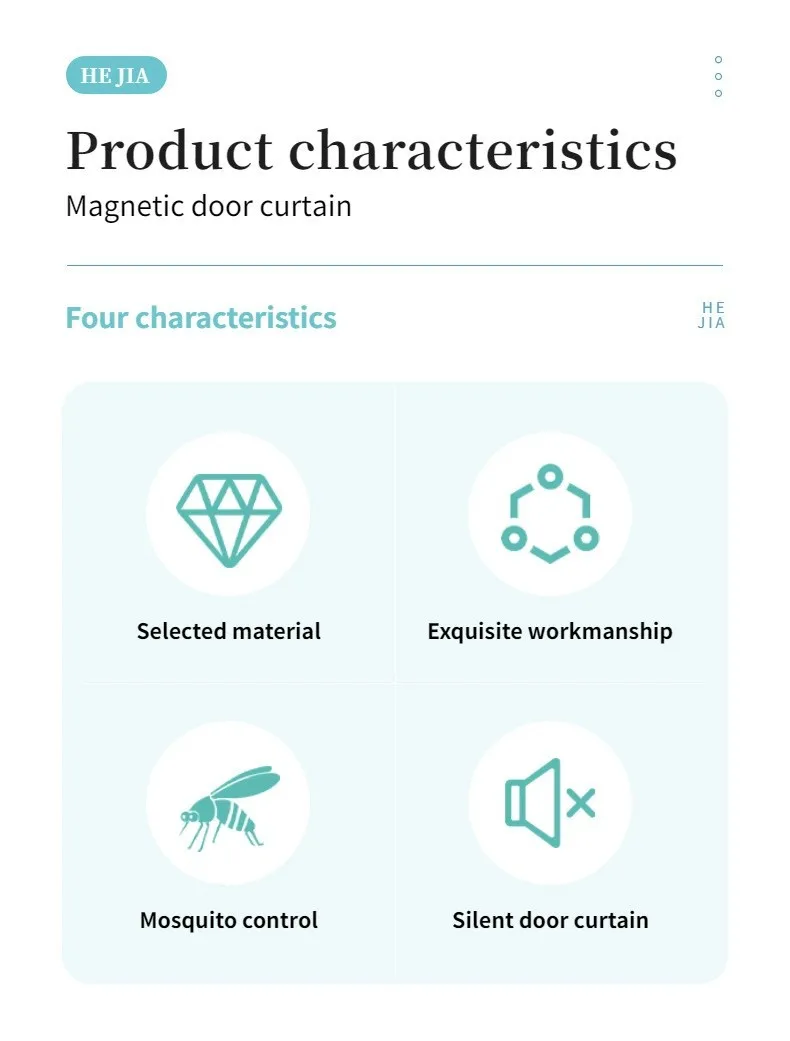 HE JIA

Product characteristics

Magnetic door curtain

Four characteristics

HE
JIA

Selected material

Exquisite workmanship

Mosquito control

Silent door curtain