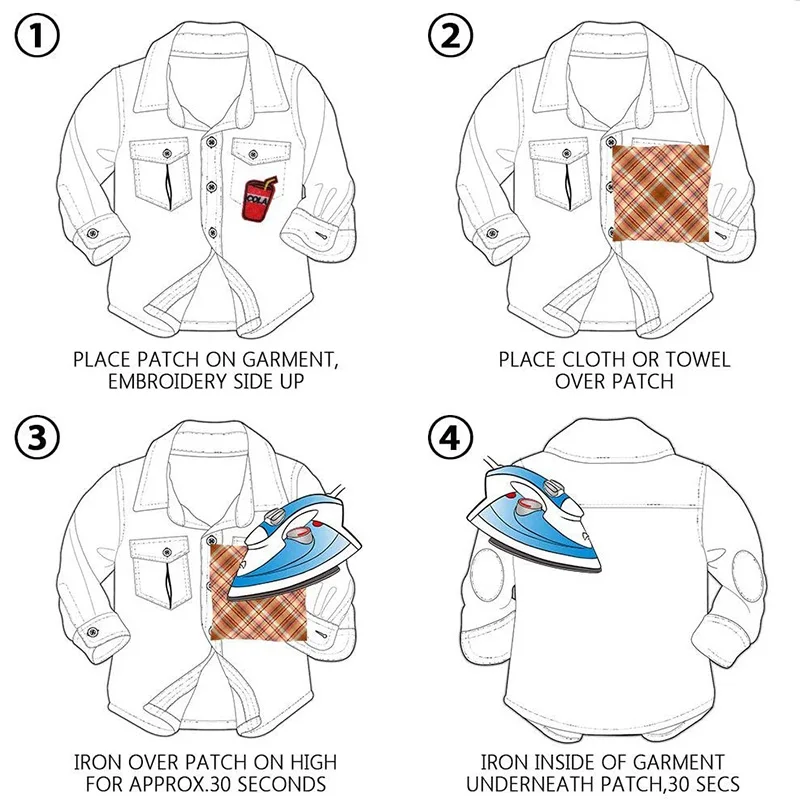 ①

COLA

PLACE PATCH ON GARMENT, EMBROIDERY SIDE UP

②

PLACE CLOTH OR TOWEL OVER PATCH

③

IRON OVER PATCH ON HIGH FOR APPROX.30 SECONDS

④

IRON INSIDE OF GARMENT UNDERNEATH PATCH,30 SECS