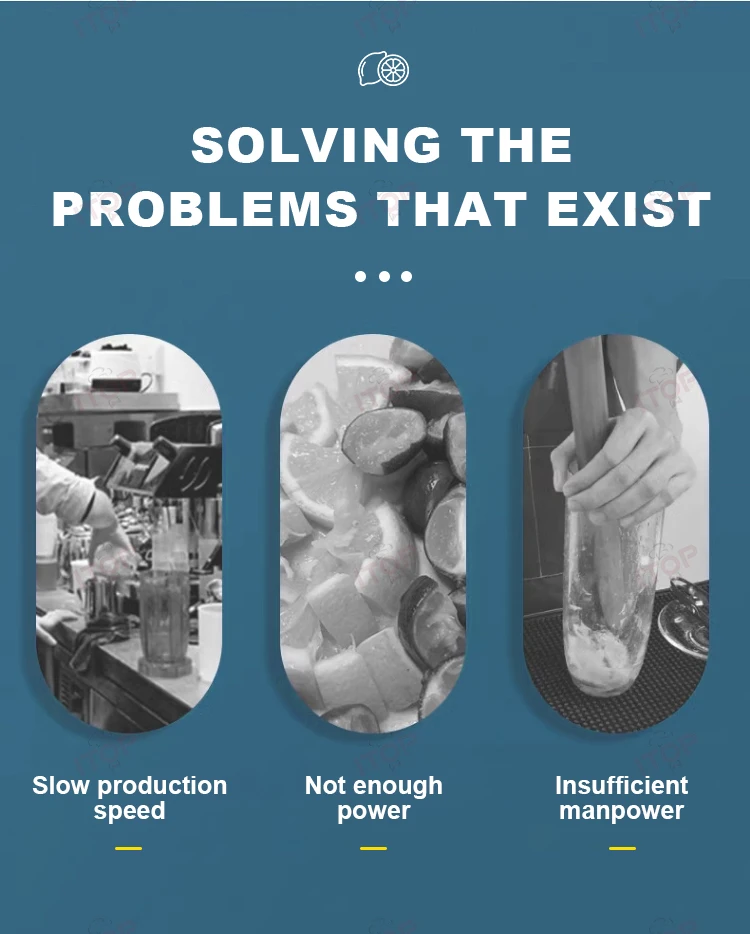 SOLVING THE PROBLEMS THAT EXIST

...

Slow production speed

Not enough power

Insufficient manpower