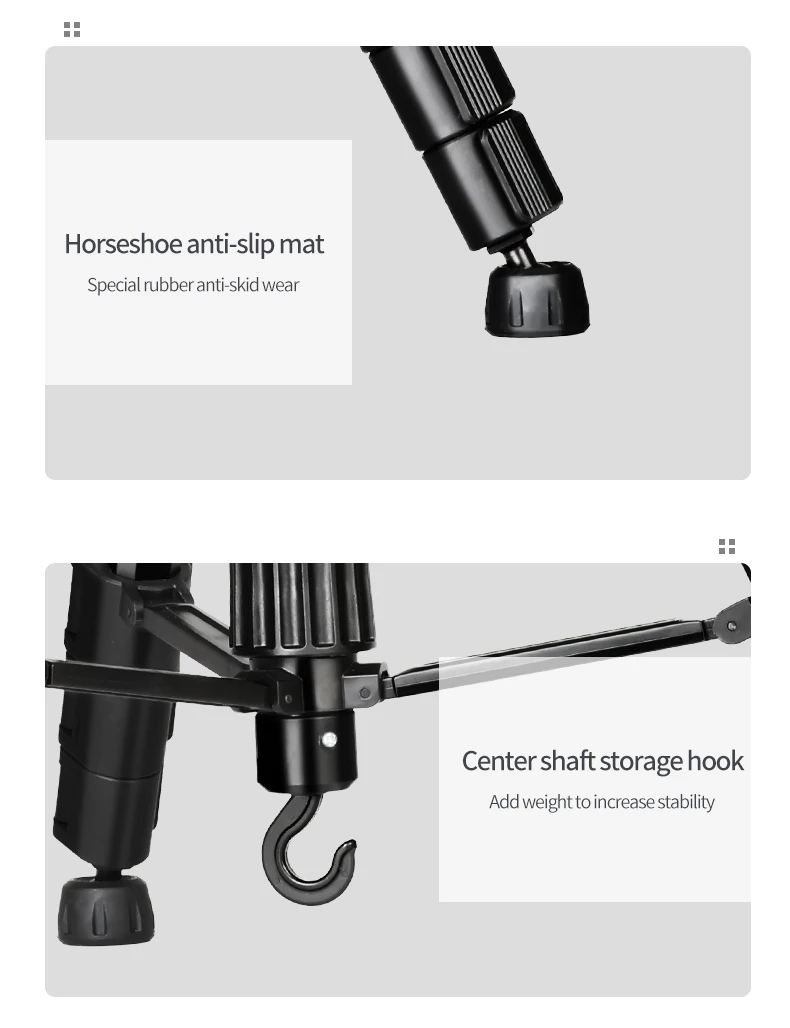 Horseshoe anti-slip mat

Special rubber anti-skid wear

Center shaft storage hook

Add weight to increase stability