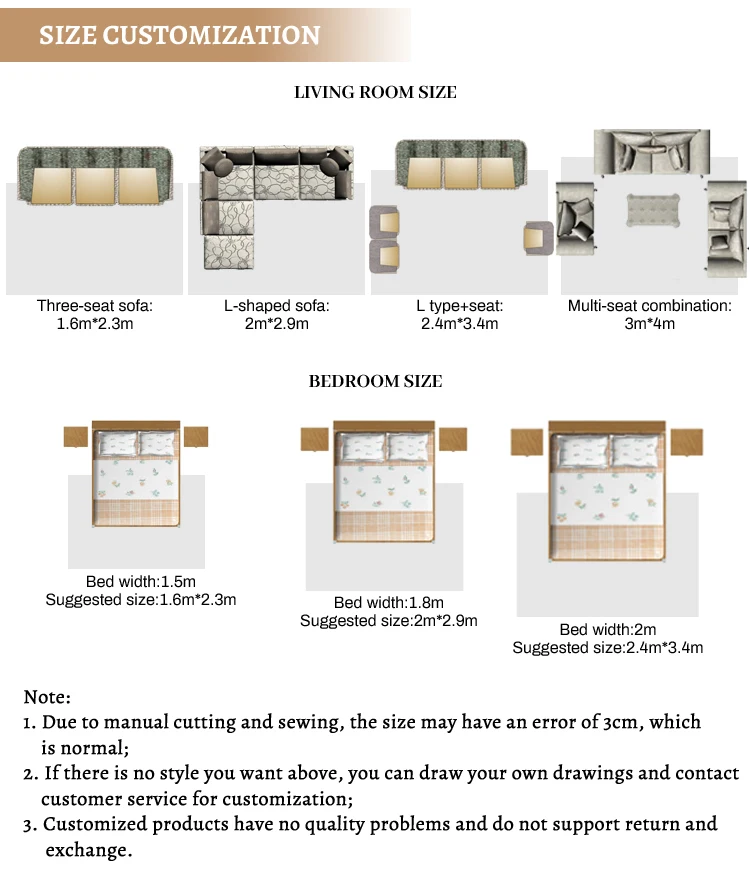 SIZE CUSTOMIZATION

LIVING ROOM SIZE

Three-seat sofa:
1.6m*2.3m

L-shaped sofa:
2m*2.9m

L type+seat:
2.4m*3.4m

Multi-seat combination:
3m*4m

BEDROOM SIZE

Bed width:1.5m
Suggested size:1.6m*2.3m

Bed width:1.8m
Suggested size:2m*2.9m

Bed width:2m
Suggested size:2.4m*3.4m

Note:
1. Due to manual cutting and sewing, the size may have an error of 3cm, which is normal;
2. If there is no style you want above, you can draw your own drawings and contact customer service for customization;
3. Customized products have no quality problems and do not support return and exchange.