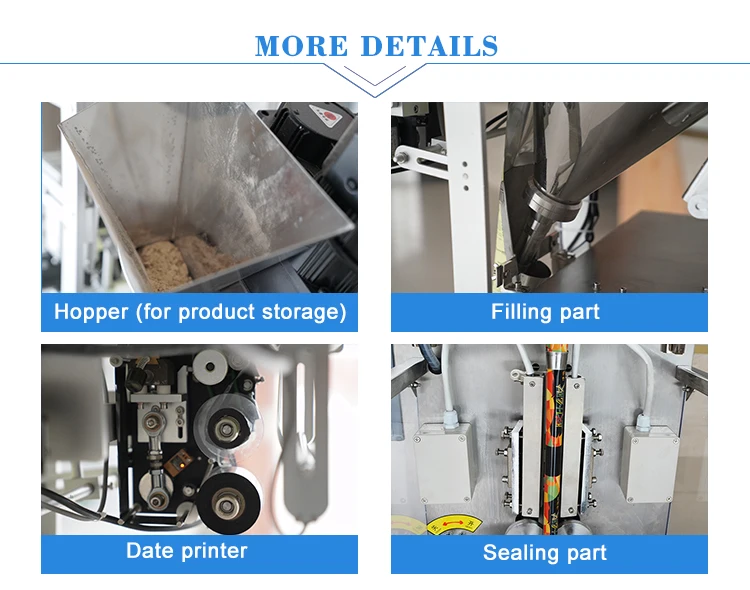 MORE DETAILS

Hopper (for product storage)

Filling part

Date printer

Sealing part